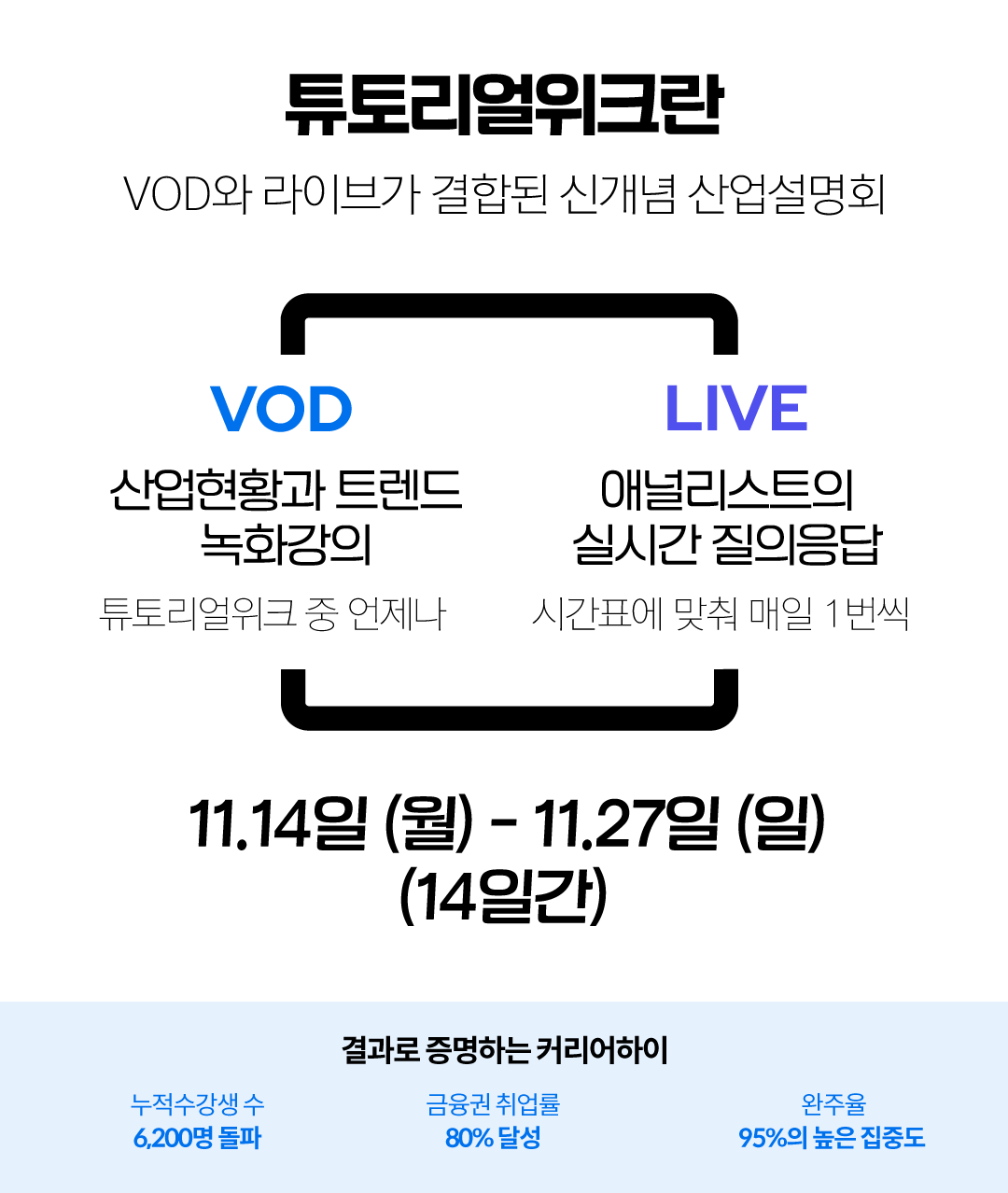 튜토리얼위크란

VOD와 라이브가 결합된 신개념 산업설명회

VOD

산업현황과 트렌드 녹화강의

튜토리얼위크 중 언제나

LIVE

애널리스트의 실시간 질의응답

시간표에 맞춰 매일 1번씩

11.14일 (월) - 11.27일 (일) (14일간)

결과로 증명하는 커리어하이

누적수강생 수
6,200명 돌파

금융권 취업률
80% 달성

완주율
95%의 높은 집중도