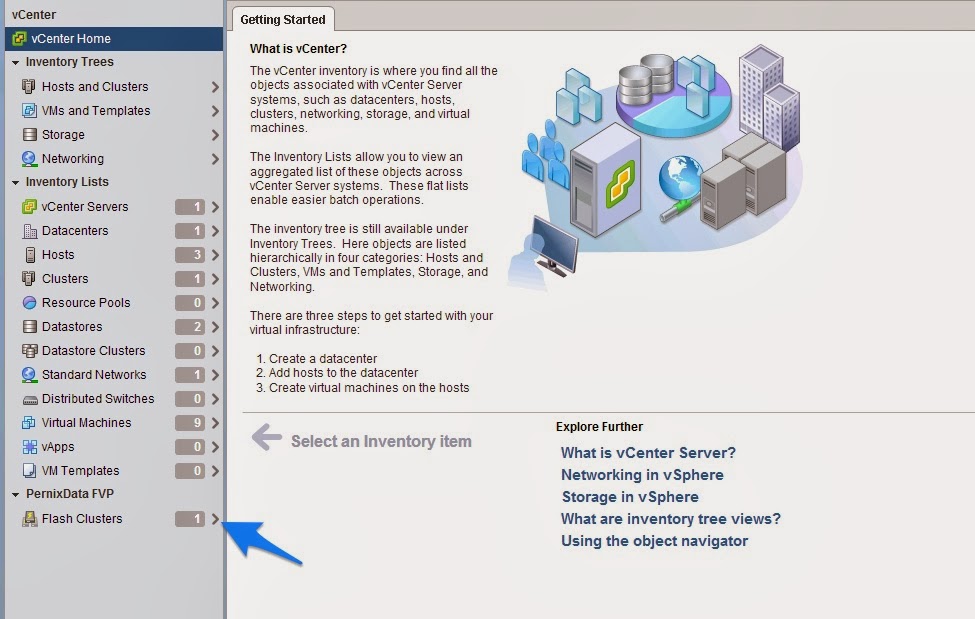 vCenter
vCenter Home
Inventory Trees
Hosts and Clusters
VMs and Templates
Storage
Networking
Inventory Lists
vCenter Servers 1
Datacenters 1
Hosts 3
Clusters 1
Resource Pools 0
Datastores 2
Datastore Clusters 0
Standard Networks 1
Distributed Switches 0
Virtual Machines 9
vApps 0
VM Templates 0
PernixData FVP
Flash Clusters 1

Getting Started

What is vCenter?

The vCenter inventory is where you find all the objects associated with vCenter Server systems, such as datacenters, hosts, clusters, networking, storage, and virtual machines.

The Inventory Lists allow you to view an aggregated list of these objects across vCenter Server systems. These flat lists enable easier batch operations.

The inventory tree is still available under Inventory Trees. Here objects are listed hierarchically in four categories: Hosts and Clusters, VMs and Templates, Storage, and Networking.

There are three steps to get started with your virtual infrastructure:

1. Create a datacenter
2. Add hosts to the datacenter
3. Create virtual machines on the hosts

Select an Inventory item

Explore Further
What is vCenter Server?
Networking in vSphere
Storage in vSphere
What are inventory tree views?
Using the object navigator