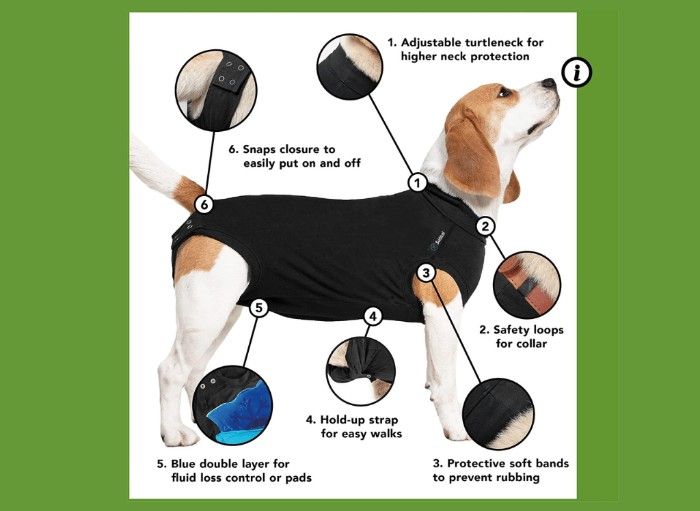 1. Adjustable turtleneck for higher neck protection

i

6. Snaps closure to easily put on and off

1

6

2

3

5

4

2. Safety loops for collar

4. Hold-up strap for easy walks

5. Blue double layer for fluid loss control or pads

3. Protective soft bands to prevent rubbing