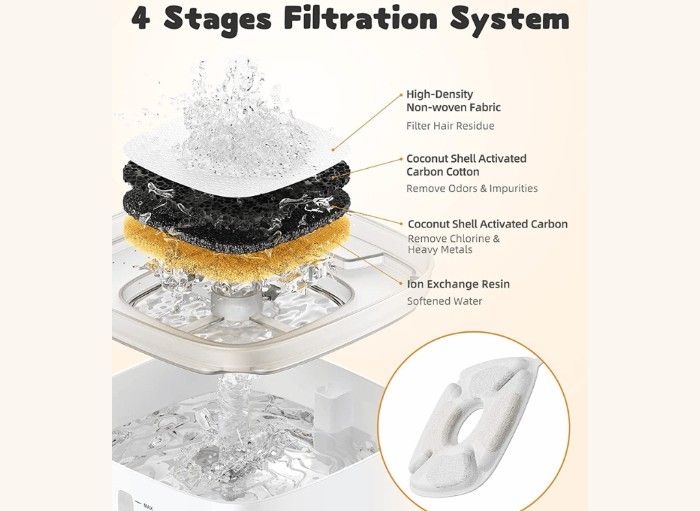 4 Stages Filtration System

High-Density Non-woven Fabric
Filter Hair Residue

Coconut Shell Activated Carbon Cotton
Remove Odors & Impurities

Coconut Shell Activated Carbon
Remove Chlorine & Heavy Metals

Ion Exchange Resin
Softened Water

MAX