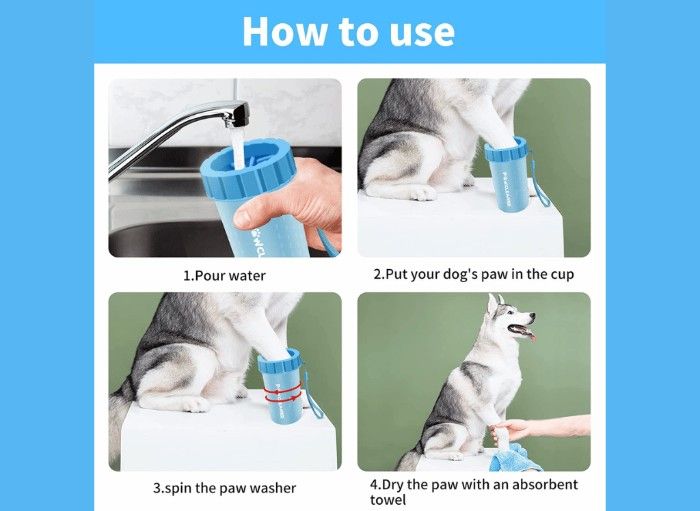 How to use

1.Pour water

2.Put your dog's paw in the cup

3.spin the paw washer

4.Dry the paw with an absorbent towel