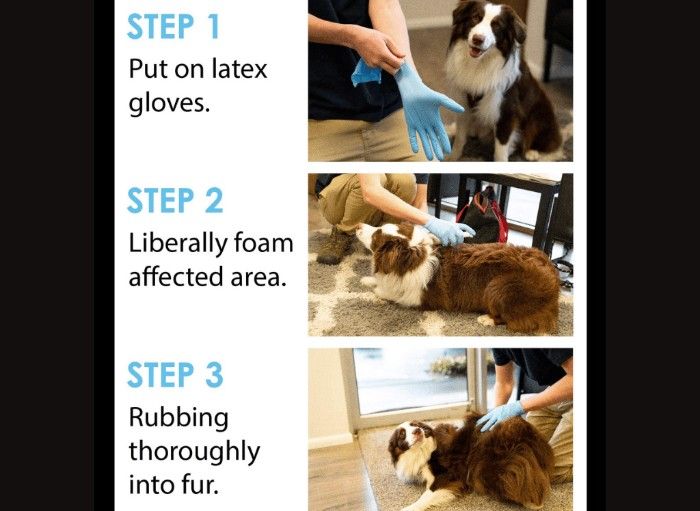 STEP 1
Put on latex gloves.

STEP 2
Liberally foam affected area.

STEP 3
Rubbing thoroughly into fur.