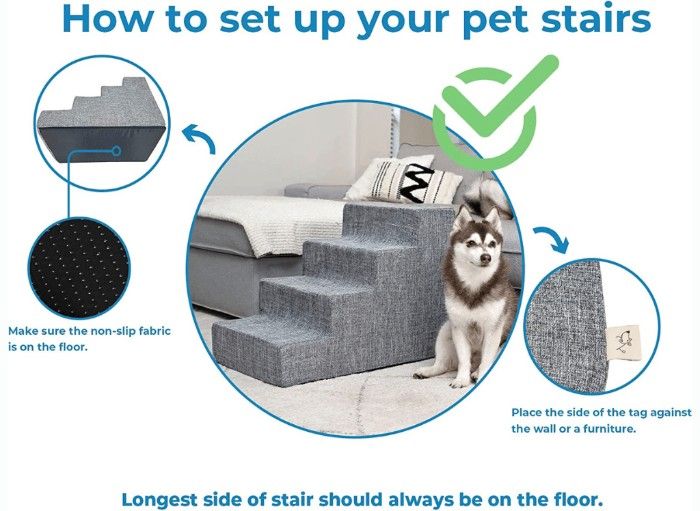 How to set up your pet stairs

Make sure the non-slip fabric is on the floor.

Place the side of the tag against the wall or a furniture.

Longest side of stair should always be on the floor.