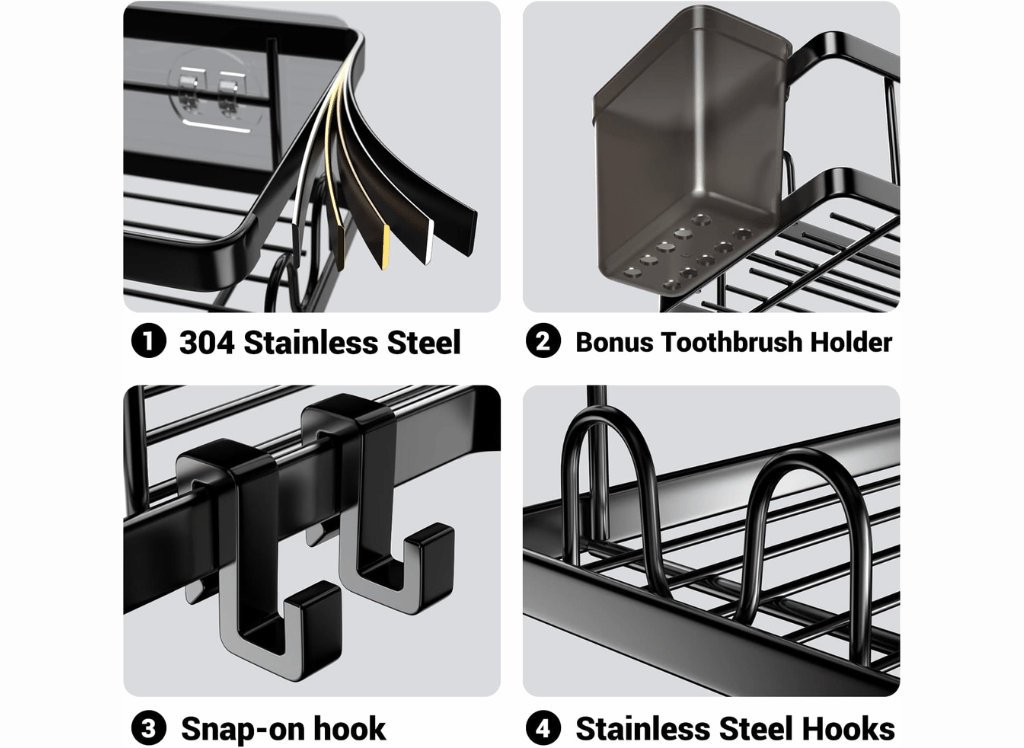 ❶ 304 Stainless Steel

❷ Bonus Toothbrush Holder

❸ Snap-on hook

❹ Stainless Steel Hooks