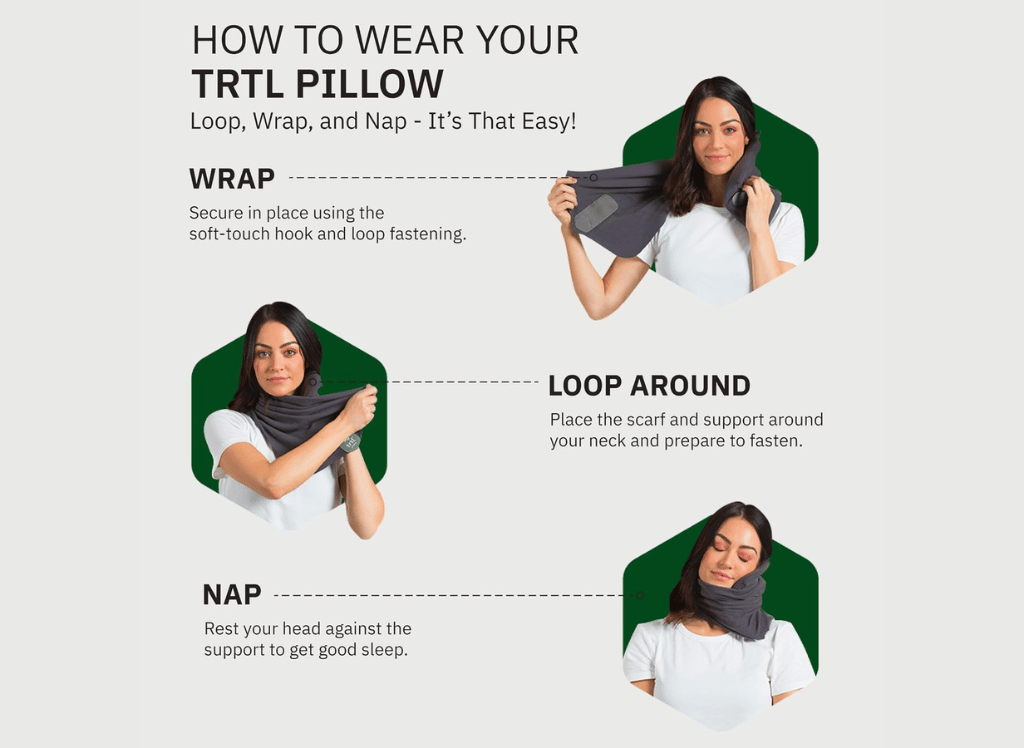 HOW TO WEAR YOUR
TRTL PILLOW
Loop, Wrap, and Nap - It's That Easy!

WRAP
Secure in place using the soft-touch hook and loop fastening.

LOOP AROUND
Place the scarf and support around your neck and prepare to fasten.

NAP
Rest your head against the support to get good sleep.