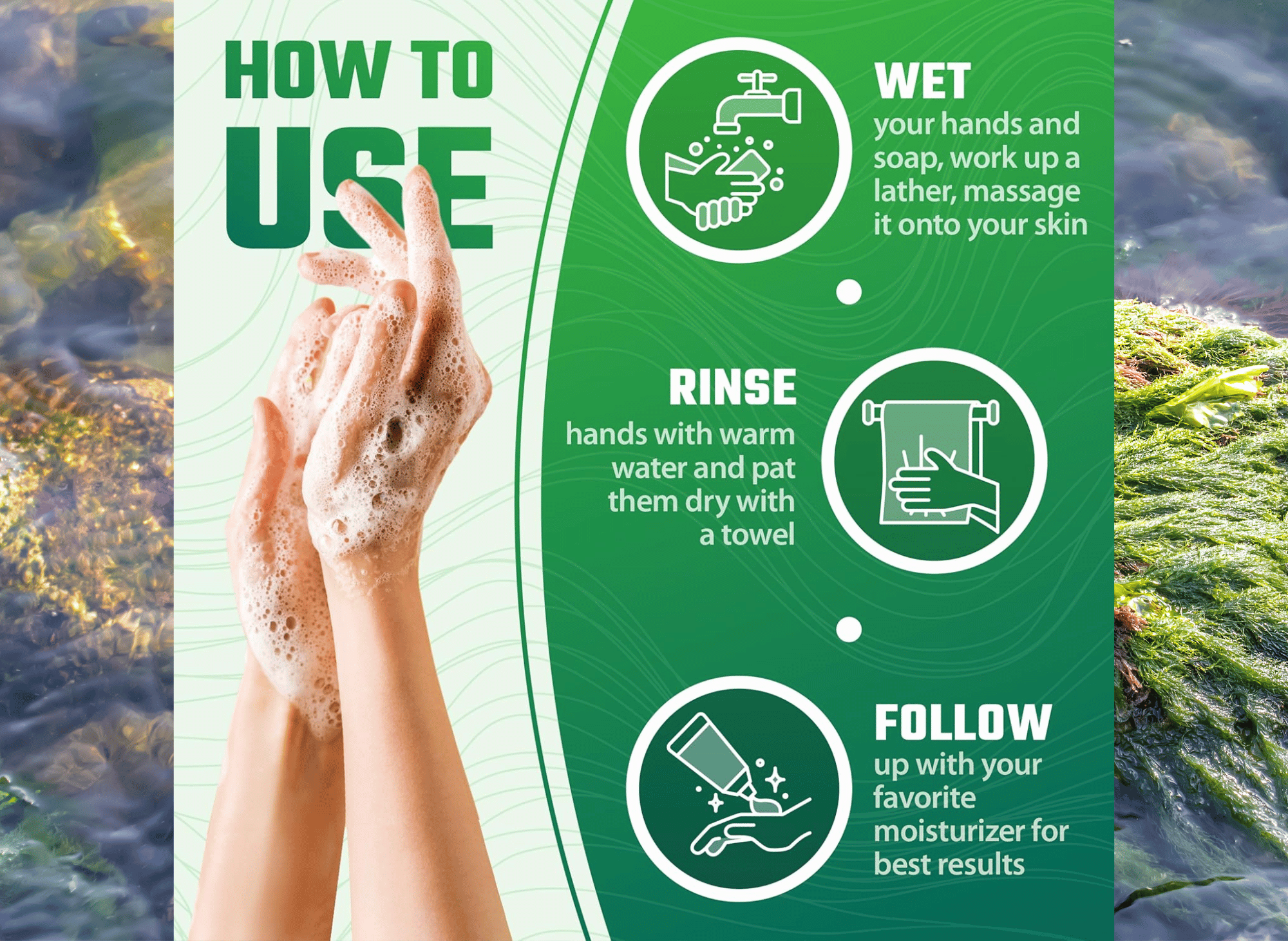 HOW TO USE

WET
your hands and soap, work up a lather, massage it onto your skin

RINSE
hands with warm water and pat them dry with a towel

FOLLOW
up with your favorite moisturizer for best results