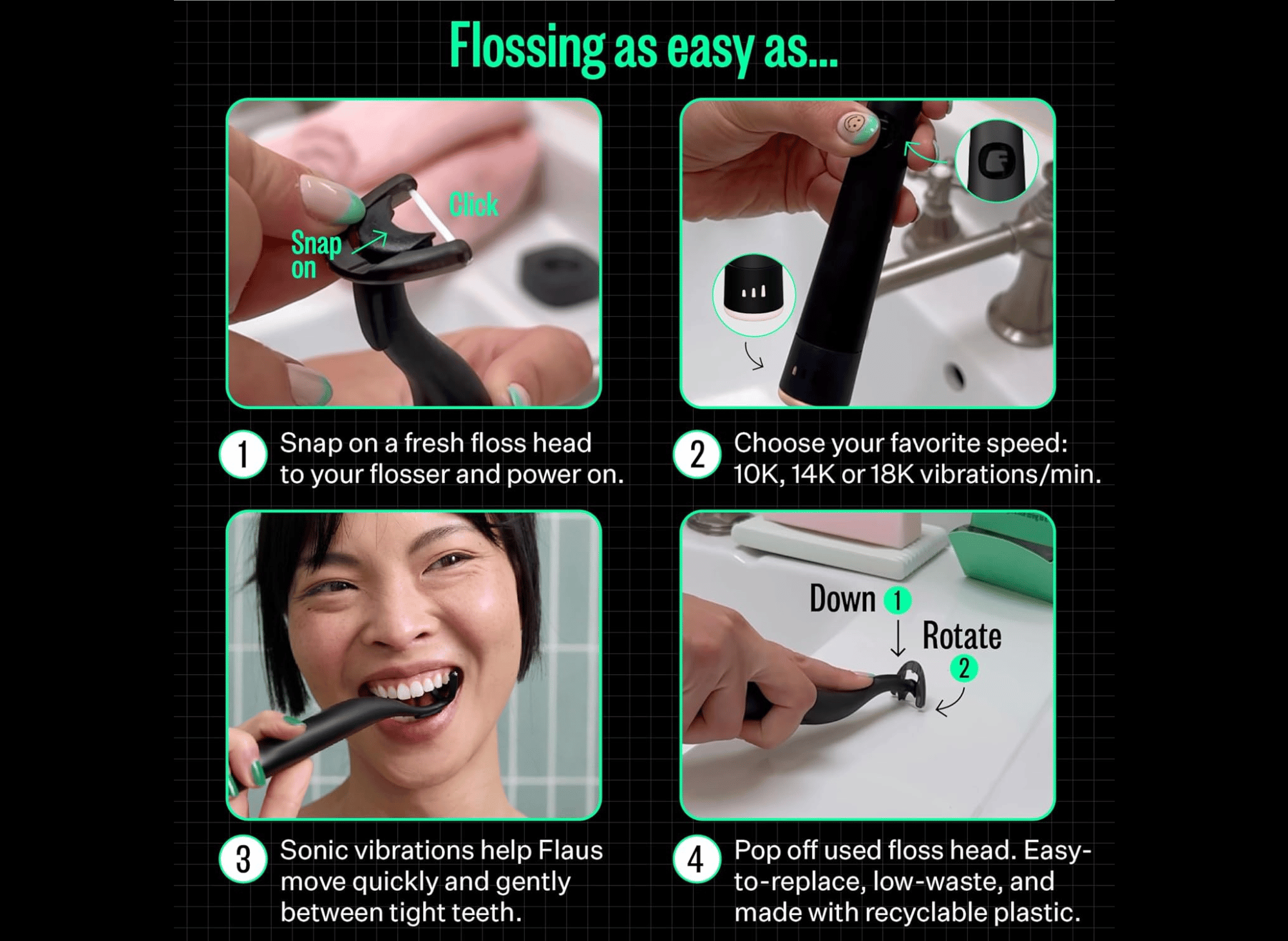 Flossing as easy as...

Snap on

Click

1 Snap on a fresh floss head to your flosser and power on.

2 Choose your favorite speed: 10K, 14K or 18K vibrations/min.

Down 1

Rotate 2

3 Sonic vibrations help Flaus move quickly and gently between tight teeth.

4 Pop off used floss head. Easy-to-replace, low-waste, and made with recyclable plastic.