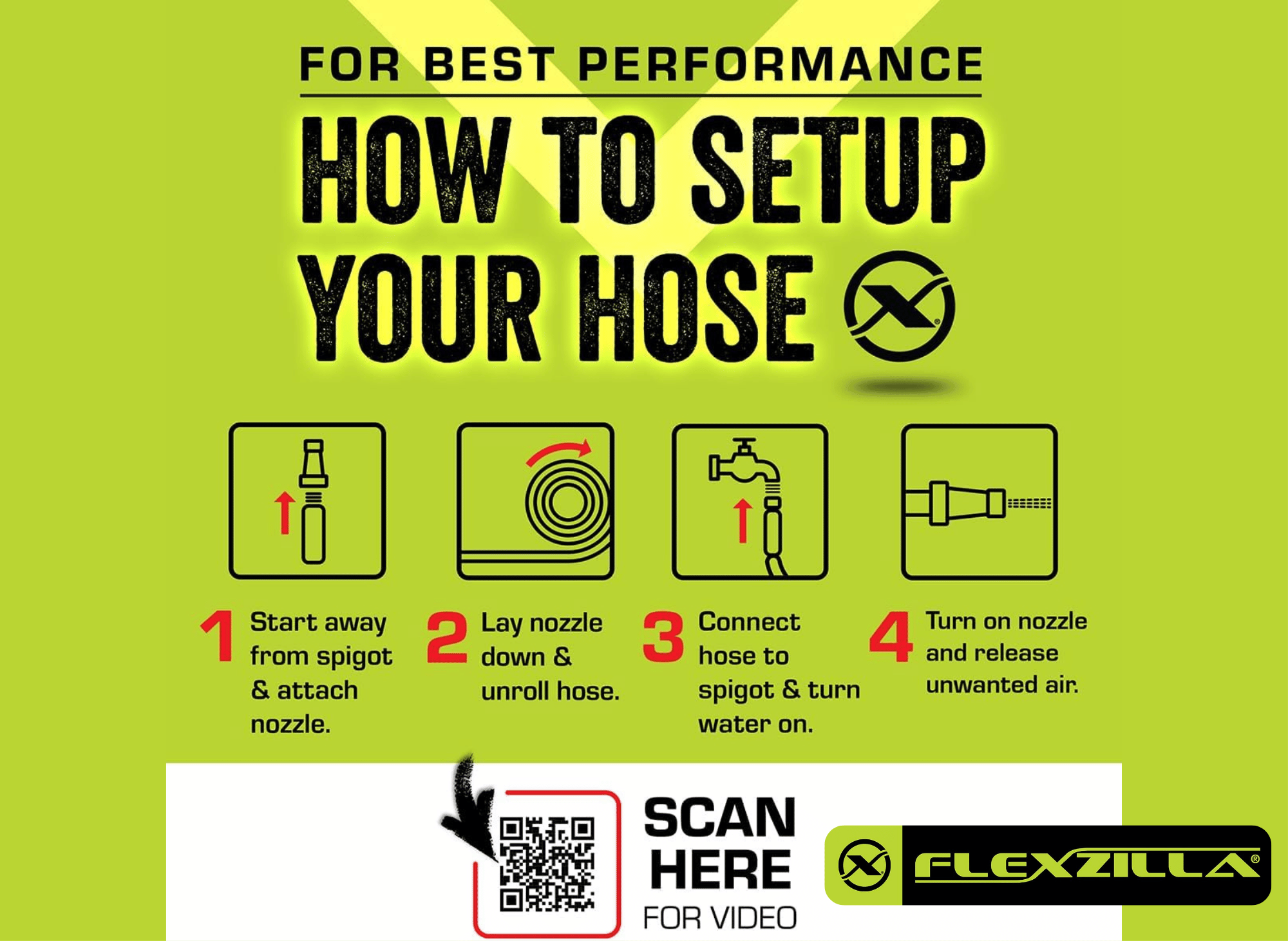 FOR BEST PERFORMANCE

HOW TO SETUP YOUR HOSE

1 Start away from spigot & attach nozzle.

2 Lay nozzle down & unroll hose.

3 Connect hose to spigot & turn water on.

4 Turn on nozzle and release unwanted air.

SCAN HERE FOR VIDEO

FLEXZILLA®