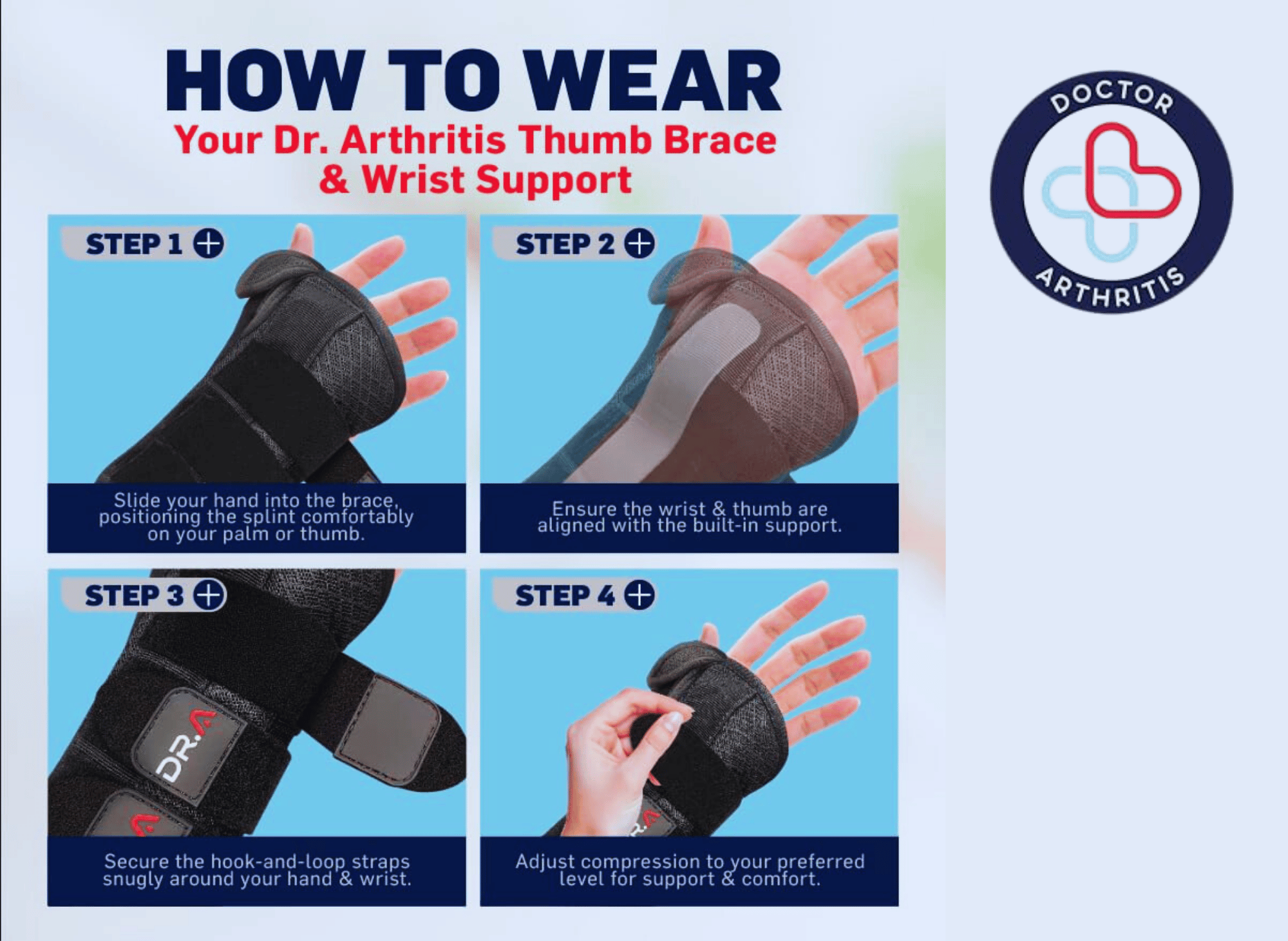 HOW TO WEAR
Your Dr. Arthritis Thumb Brace & Wrist Support

DOCTOR ARTHRITIS

STEP 1

Slide your hand into the brace, positioning the splint comfortably on your palm or thumb.

STEP 2

Ensure the wrist & thumb are aligned with the built-in support.

STEP 3

DR.A

Secure the hook-and-loop straps snugly around your hand & wrist.

STEP 4

Adjust compression to your preferred level for support & comfort.