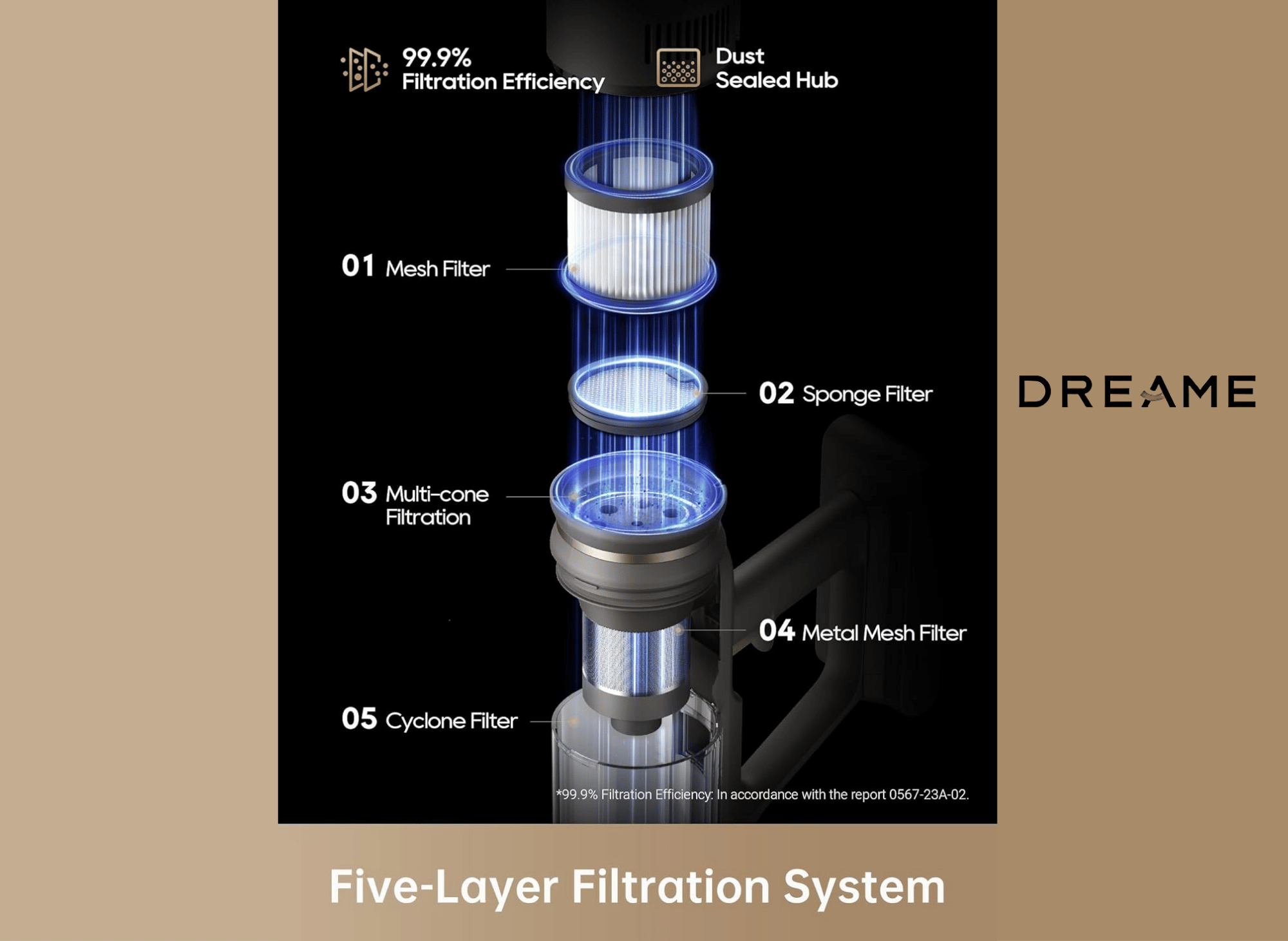 99.9%
Filtration Efficiency

Dust
Sealed Hub

01 Mesh Filter

02 Sponge Filter

DREAME

03 Multi-cone Filtration

04 Metal Mesh Filter

05 Cyclone Filter

*99.9% Filtration Efficiency: In accordance with the report 0567-23A-02.

Five-Layer Filtration System