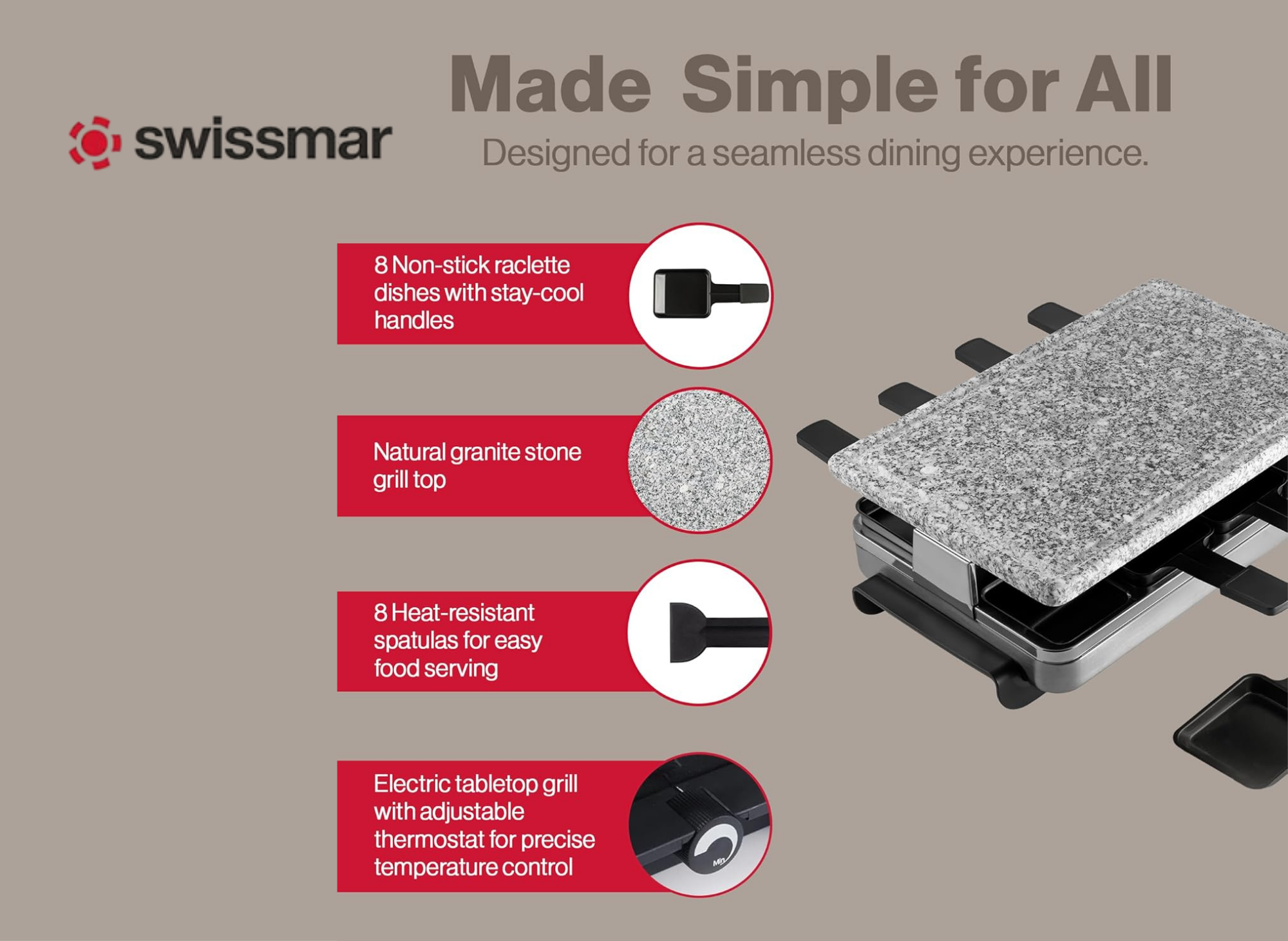 swissmar

Made Simple for All

Designed for a seamless dining experience.

8 Non-stick raclette dishes with stay-cool handles

Natural granite stone grill top

8 Heat-resistant spatulas for easy food serving

Electric tabletop grill with adjustable thermostat for precise temperature control

Min