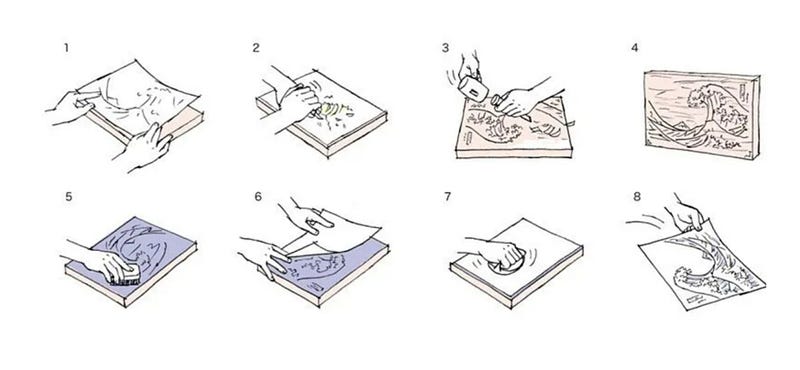 1

2

3

4

5

6

7

8