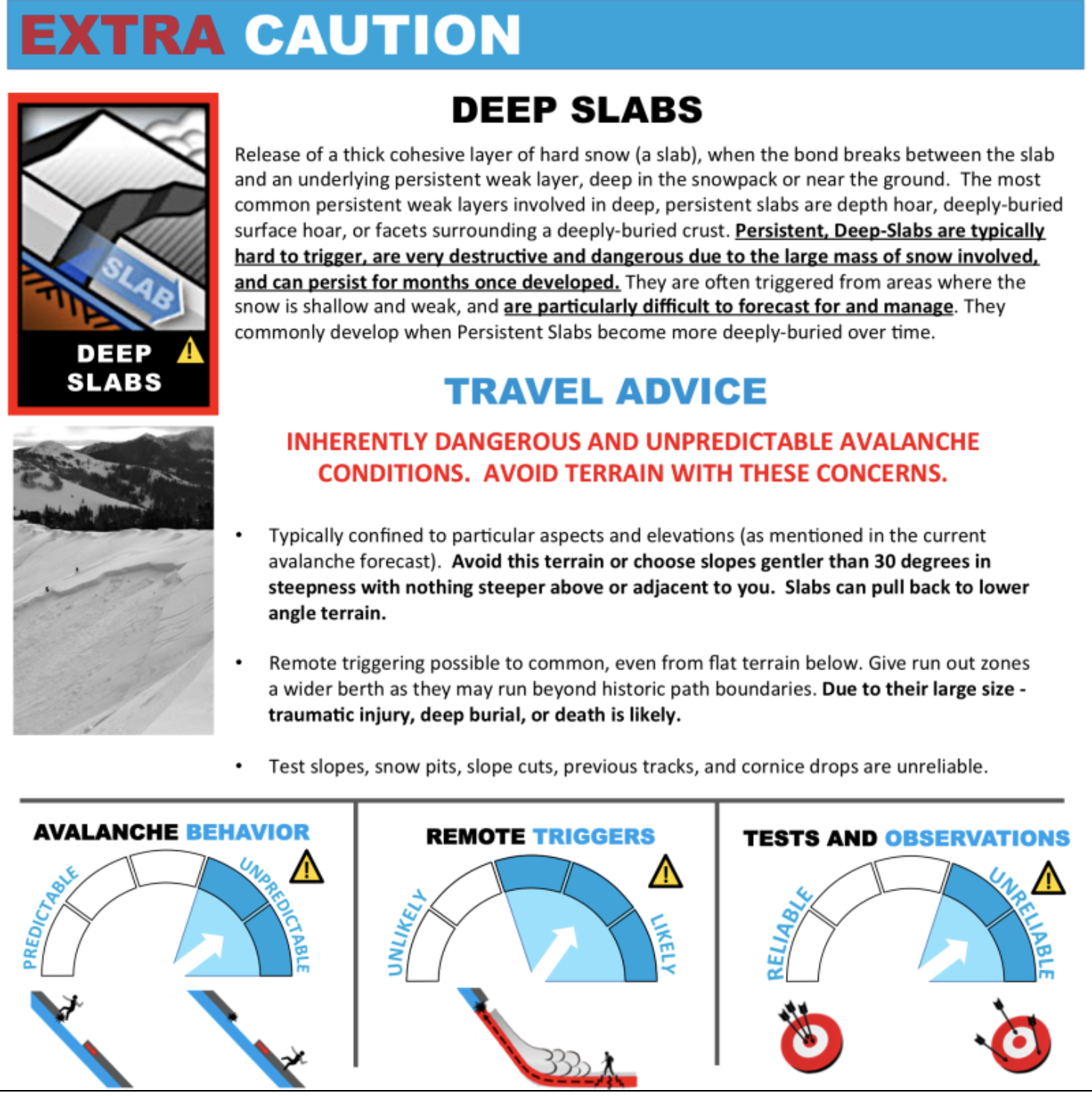 EXTRA CAUTION

SLAB

DEEP SLABS

DEEP SLABS

Release of a thick cohesive layer of hard snow (a slab), when the bond breaks between the slab and an underlying persistent weak layer, deep in the snowpack or near the ground. The most common persistent weak layers involved in deep, persistent slabs are depth hoar, deeply-buried surface hoar, or facets surrounding a deeply-buried crust. Persistent, Deep-Slabs are typically hard to trigger, are very destructive and dangerous due to the large mass of snow involved, and can persist for months once developed. They are often triggered from areas where the snow is shallow and weak, and are particularly difficult to forecast for and manage. They commonly develop when Persistent Slabs become more deeply-buried over time.

TRAVEL ADVICE

INHERENTLY DANGEROUS AND UNPREDICTABLE AVALANCHE CONDITIONS. AVOID TERRAIN WITH THESE CONCERNS.

• Typically confined to particular aspects and elevations (as mentioned in the current avalanche forecast). Avoid this terrain or choose slopes gentler than 30 degrees in steepness with nothing steeper above or adjacent to you. Slabs can pull back to lower angle terrain.

• Remote triggering possible to common, even from flat terrain below. Give run out zones a wider berth as they may run beyond historic path boundaries. Due to their large size - traumatic injury, deep burial, or death is likely.

• Test slopes, snow pits, slope cuts, previous tracks, and cornice drops are unreliable.

AVALANCHE BEHAVIOR

PREDICTABLE

UNPREDICTABLE

REMOTE TRIGGERS

UNLIKELY

LIKELY

TESTS AND OBSERVATIONS

RELIABLE

UNRELIABLE