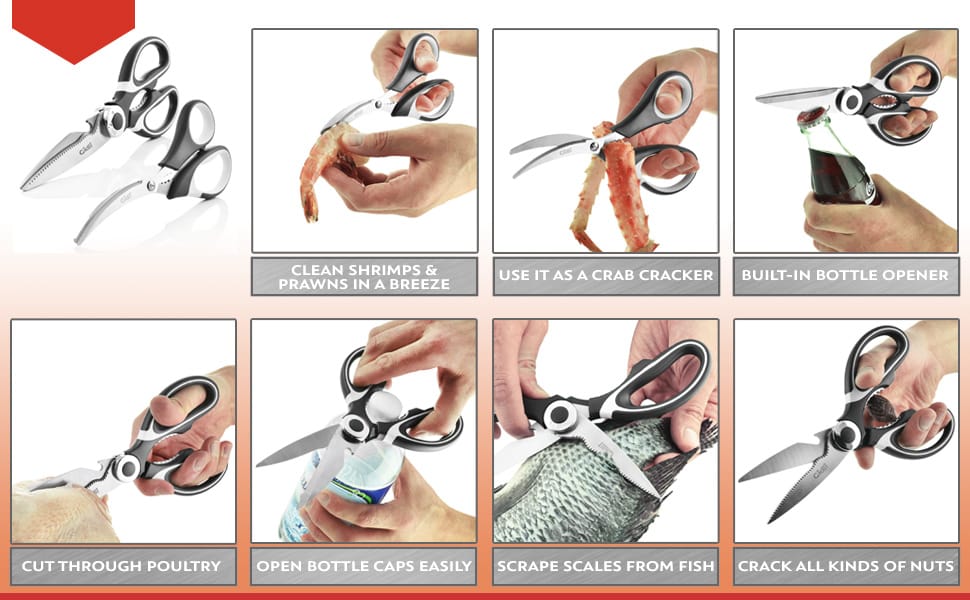 CLEAN SHRIMPS & PRAWNS IN A BREEZE

USE IT AS A CRAB CRACKER

BUILT-IN BOTTLE OPENER

CUT THROUGH POULTRY

OPEN BOTTLE CAPS EASILY

SCRAPE SCALES FROM FISH

CRACK ALL KINDS OF NUTS