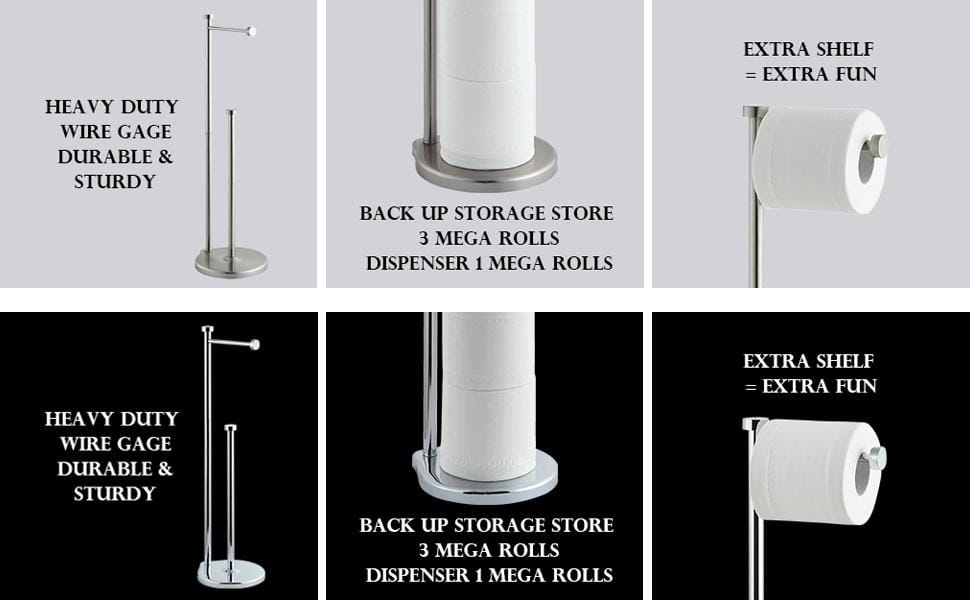 HEAVY DUTY WIRE GAGE DURABLE & STURDY

BACK UP STORAGE STORE 3 MEGA ROLLS DISPENSER 1 MEGA ROLLS

EXTRA SHELF = EXTRA FUN

HEAVY DUTY WIRE GAGE DURABLE & STURDY

BACK UP STORAGE STORE 3 MEGA ROLLS DISPENSER 1 MEGA ROLLS

EXTRA SHELF = EXTRA FUN