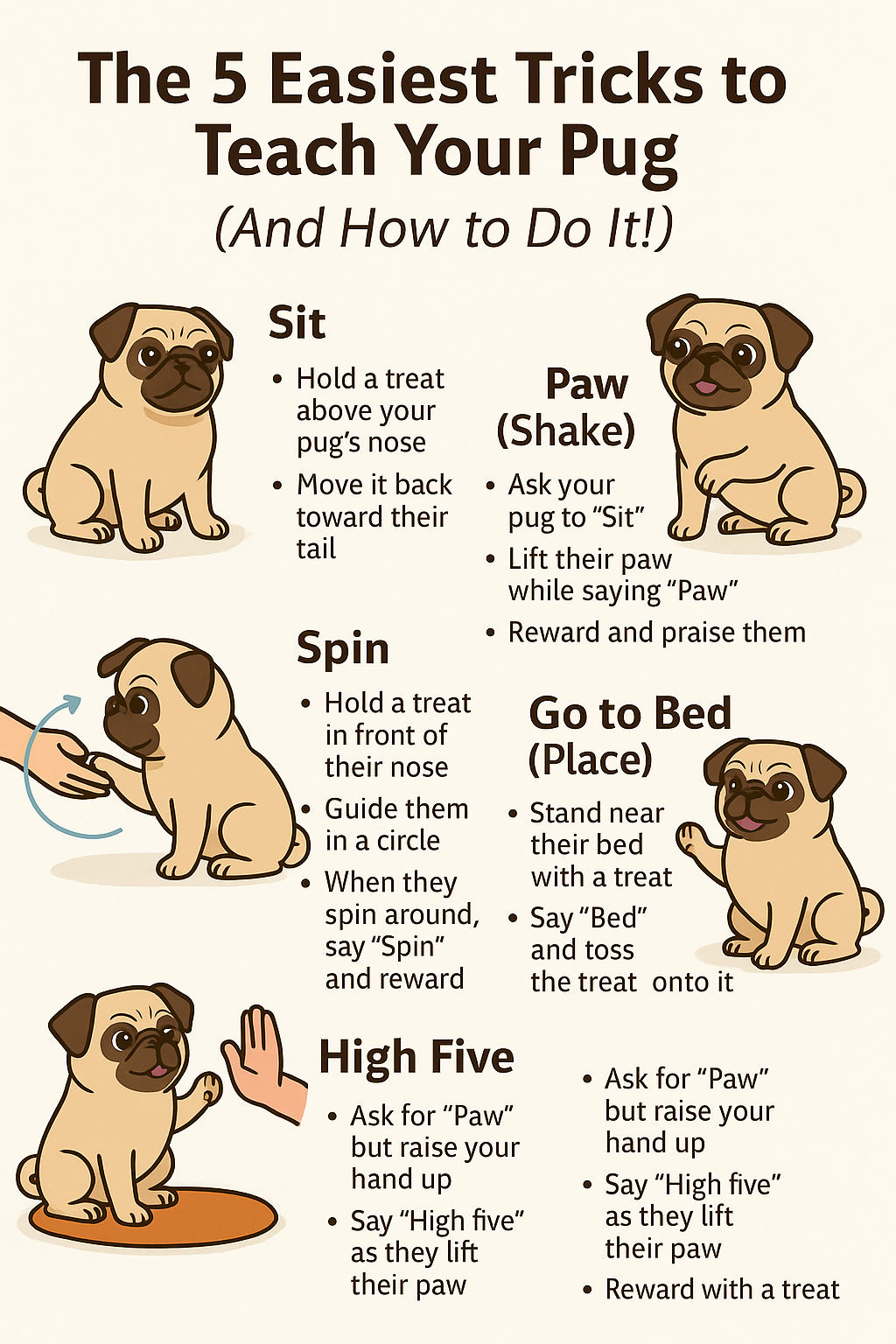 The 5 Easiest Tricks to Teach Your Pug

(And How to Do It!)

Sit

• Hold a treat above your pug's nose
• Move it back toward their tail

Paw (Shake)

• Ask your pug to "Sit"
• Lift their paw while saying "Paw"
• Reward and praise them

Spin

• Hold a treat in front of their nose
• Guide them in a circle
• When they spin around, say "Spin" and reward

Go to Bed (Place)

• Stand near their bed with a treat
• Say "Bed" and toss the treat onto it

High Five

• Ask for "Paw" but raise your hand up
• Say "High five" as they lift their paw

• Ask for "Paw" but raise your hand up
• Say "High five" as they lift their paw
• Reward with a treat