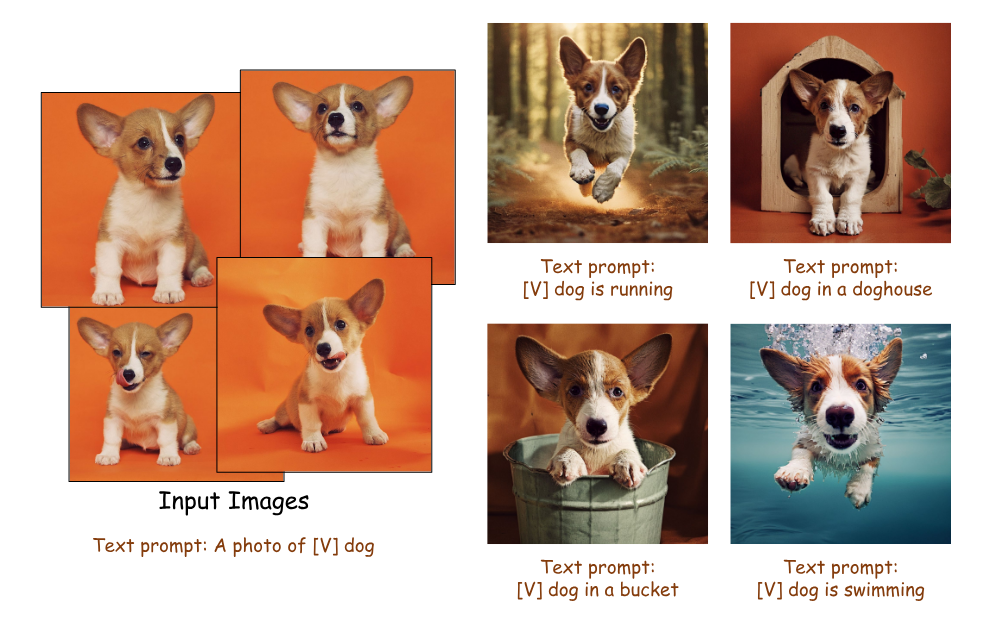 Input Images

Text prompt: A photo of [V] dog

Text prompt:
[V] dog is running

Text prompt:
[V] dog in a doghouse

Text prompt:
[V] dog in a bucket

Text prompt:
[V] dog is swimming