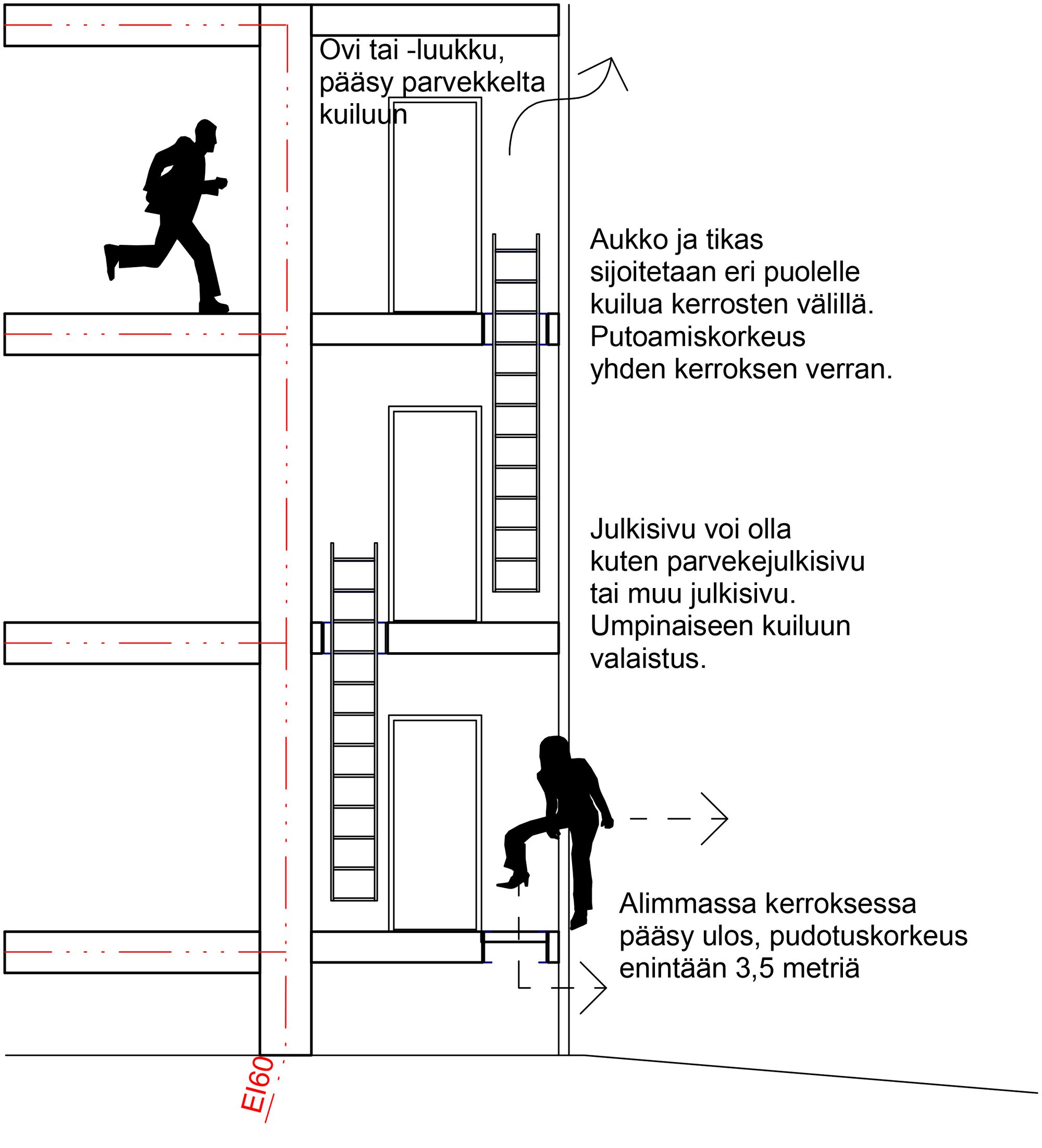 Ovi tai -luukku, pääsy parvekkelta kuiluun

Aukko ja tikas sijoitetaan eri puolelle kuilua kerrosten välillä. Putoamiskorkeus yhden kerroksen verran.

Julkisivu voi olla kuten parvekejulkisivu tai muu julkisivu. Umpinaiseen kuiluun valaistus.

Alimmassa kerroksessa pääsy ulos, pudotuskorkeus enintään 3,5 metriä

EI60