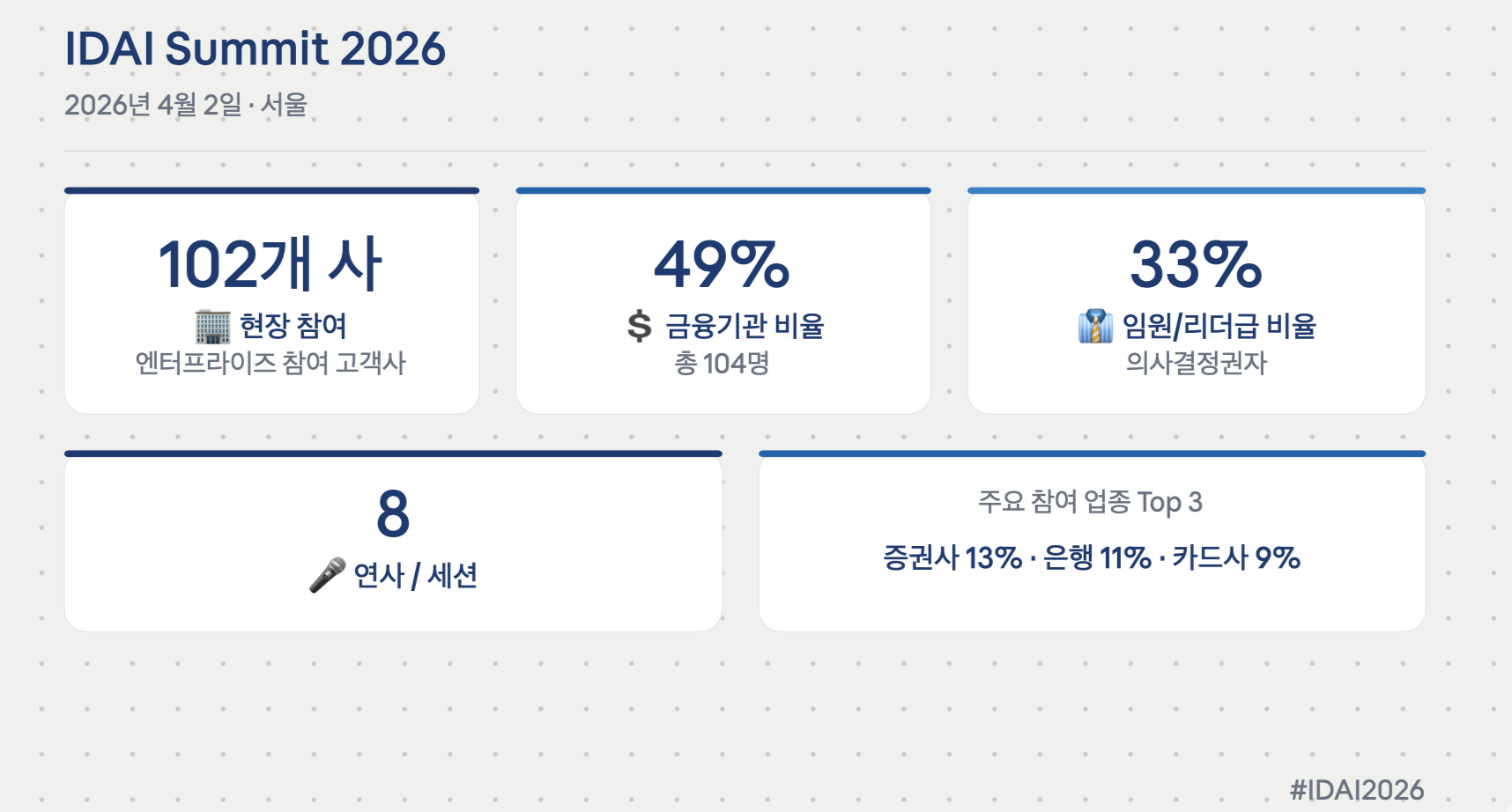 IDAI Summit 2026

2026년 4월 2일 · 서울

102개 사

현장 참여

엔터프라이즈 참여 고객사

49%

$ 금융기관 비율

총 104명

33%

임원/리더급 비율

의사결정권자

8

연사 / 세션

주요 참여 업종 Top 3

증권사 13% · 은행 11% · 카드사 9%

#IDAI2026