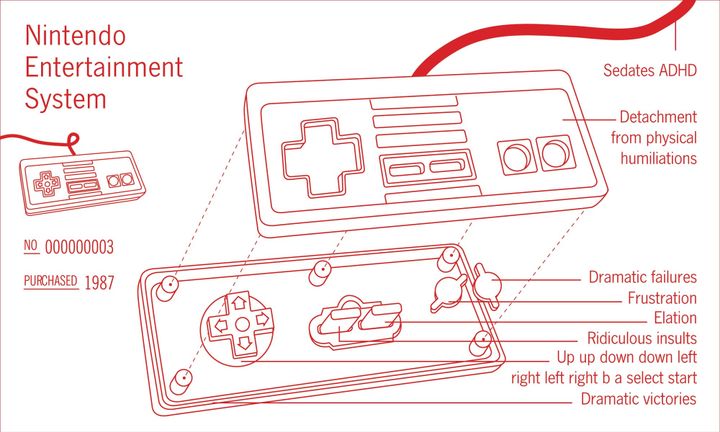 Nintendo Entertainment System

NO 000000003

PURCHASED 1987

Sedates ADHD

Detachment from physical humiliations

Dramatic failures

Frustration

Elation

Ridiculous insults

Up up down down left right left right b a select start

Dramatic victories