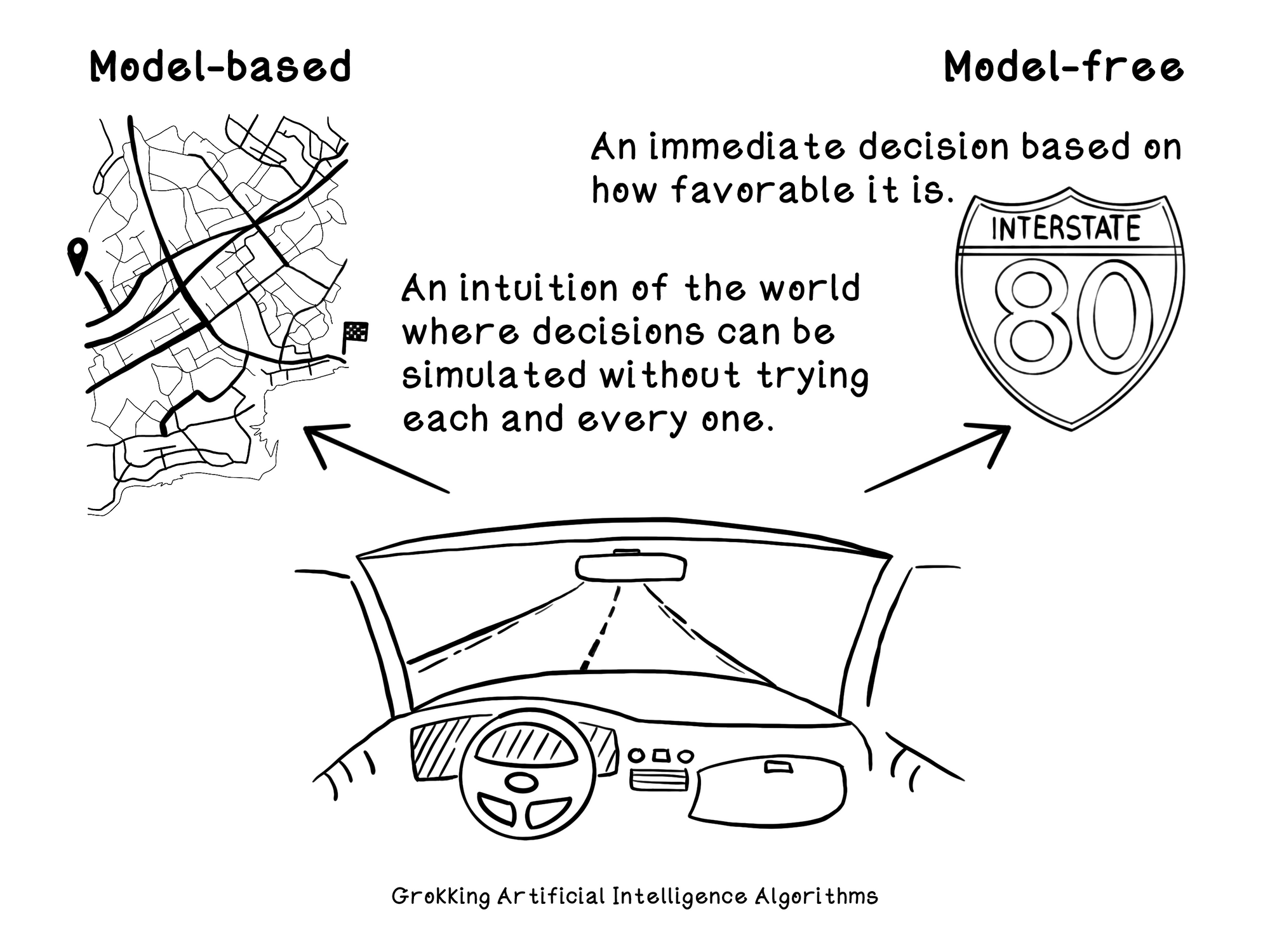 Model-based

Model-free

An immediate decision based on how favorable it is.

INTERSTATE

80

An intuition of the world where decisions can be simulated without trying each and every one.

Grokking Artificial Intelligence Algorithms