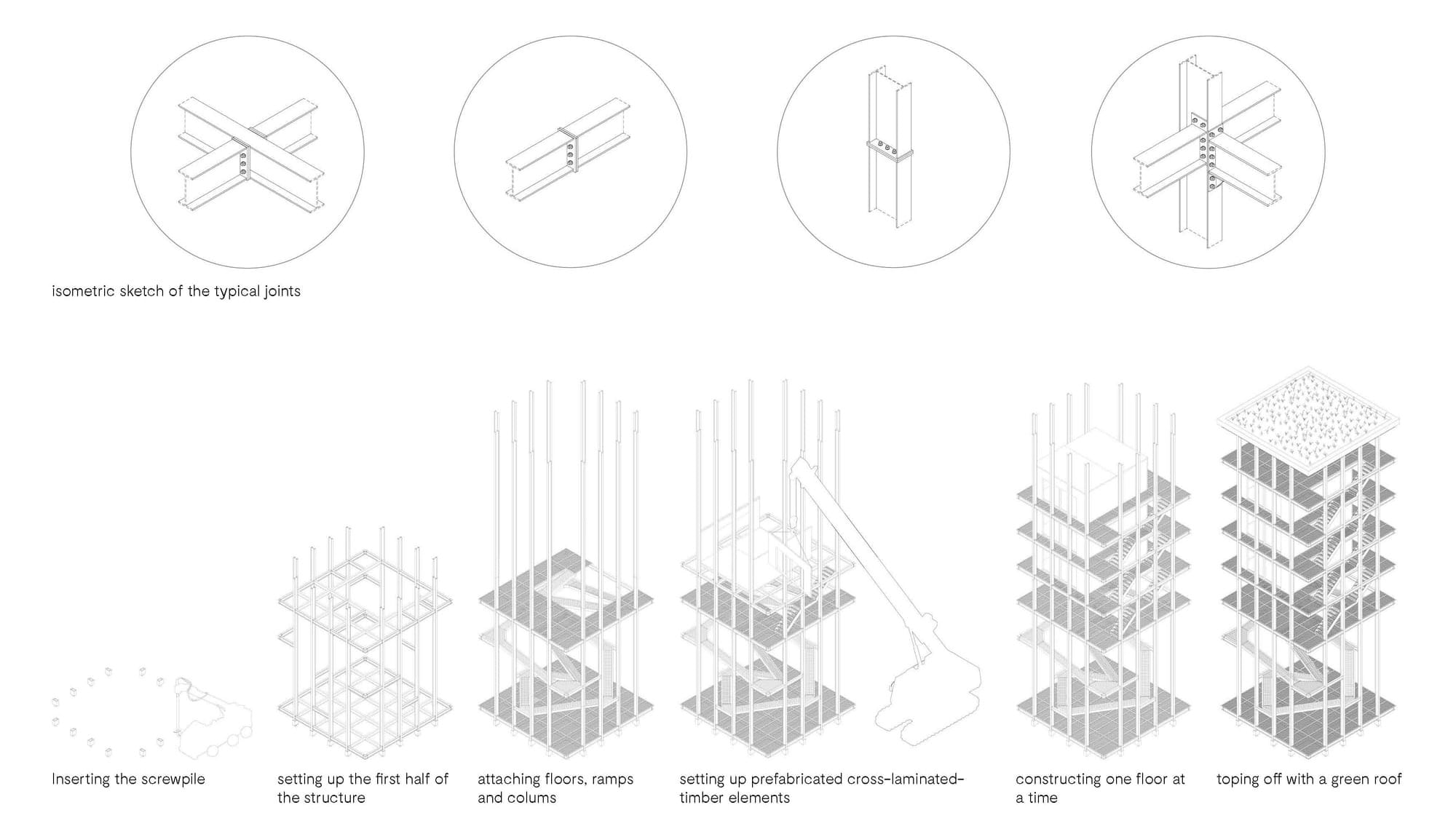 isometric sketch of the typical joints

Inserting the screwpile

setting up the first half of the structure

attaching floors, ramps and colums

setting up prefabricated cross-laminated-timber elements

constructing one floor at a time

toping off with a green roof