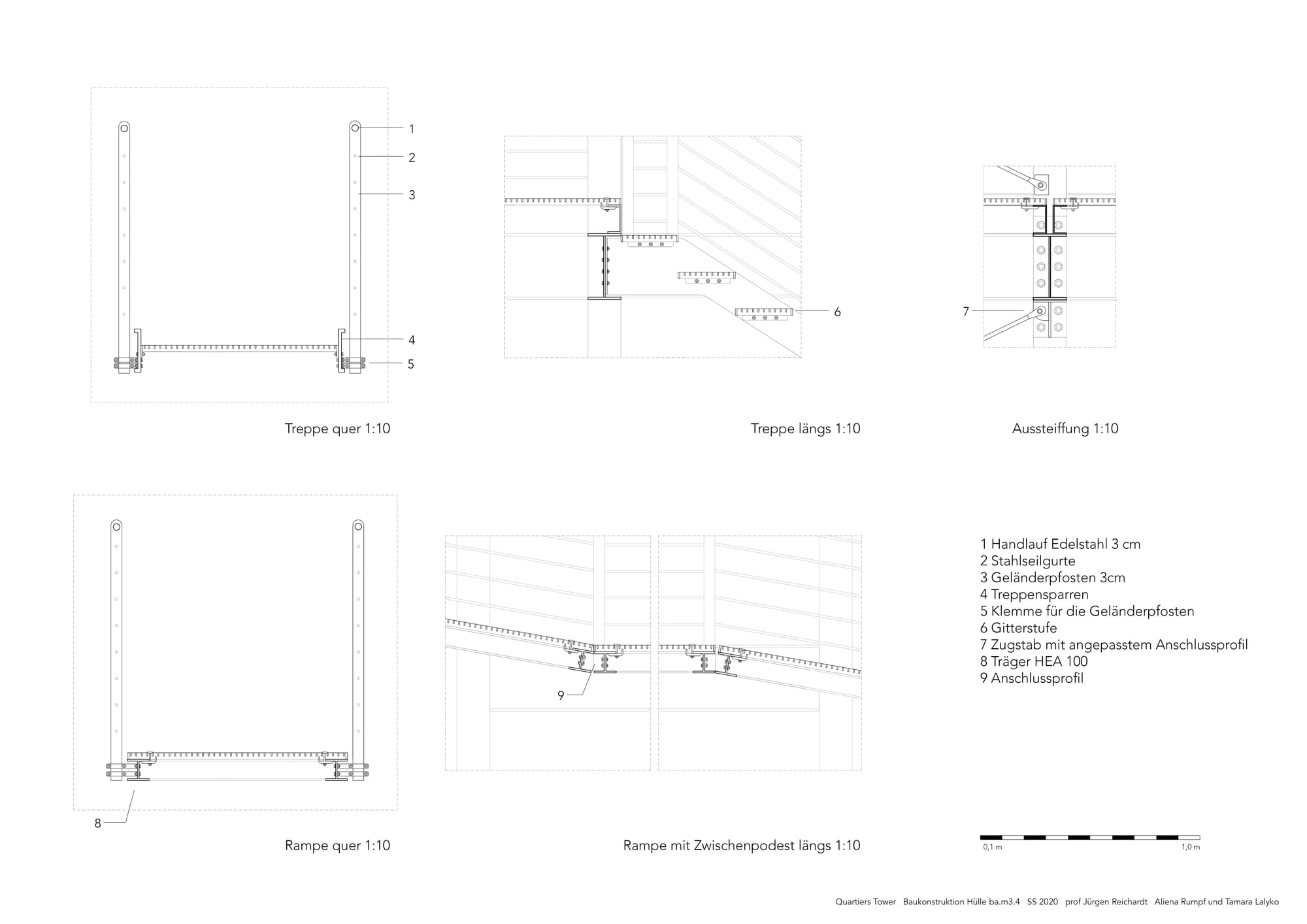 1
2
3
4
5

Treppe quer 1:10

6

Treppe längs 1:10

7

Aussteiffung 1:10

8

Rampe quer 1:10

9

Rampe mit Zwischenpodest längs 1:10

1 Handlauf Edelstahl 3 cm
2 Stahlseilgurte
3 Geländerpfosten 3cm
4 Treppensparren
5 Klemme für die Geländerpfosten
6 Gitterstufe
7 Zugstab mit angepasstem Anschlussprofil
8 Träger HEA 100
9 Anschlussprofil

0,1 m 1,0 m

Quartiers Tower Baukonstruktion Hülle ba.m3.4 SS 2020 prof Jürgen Reichardt Aliena Rumpf und Tamara Lalyko