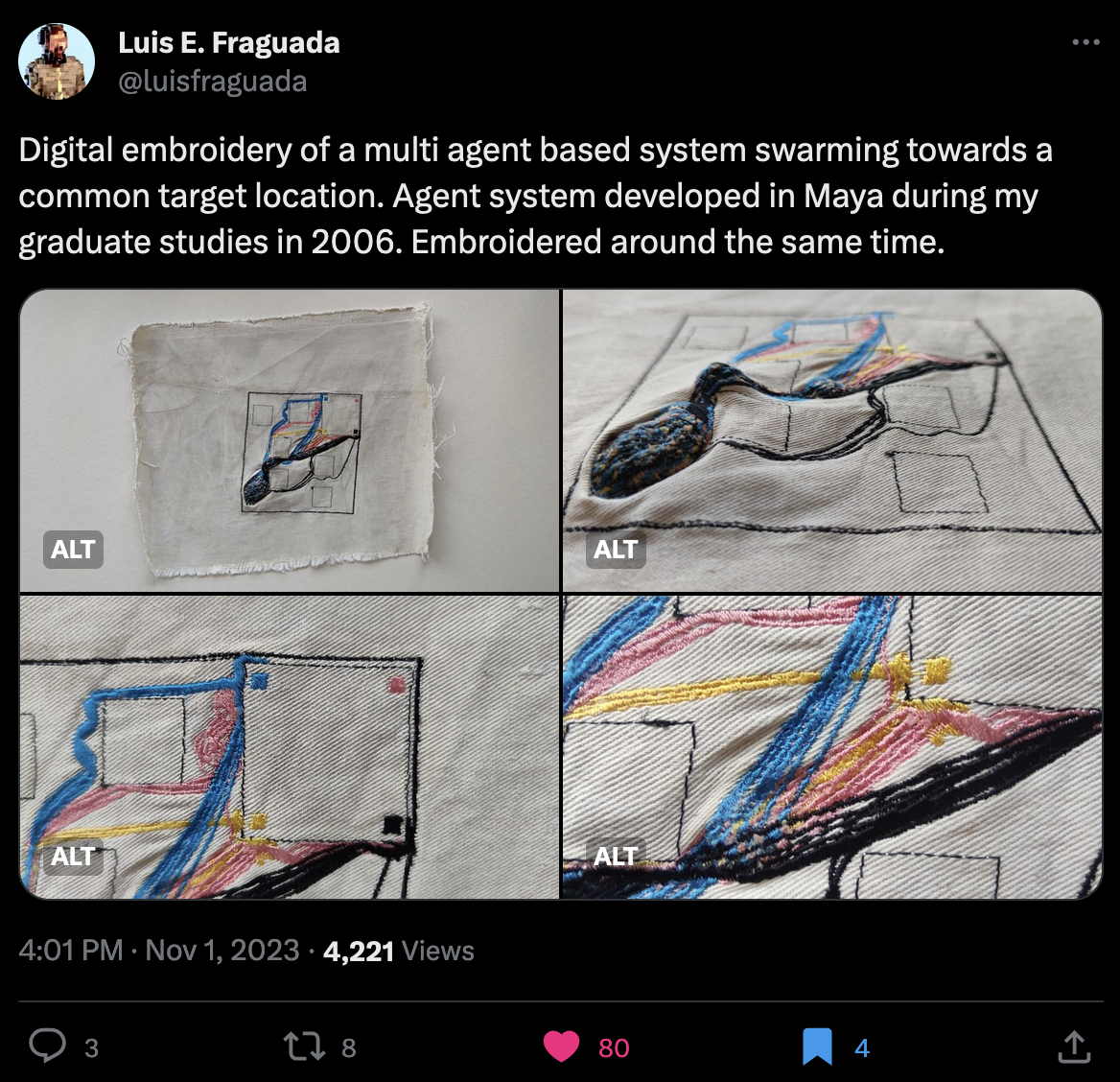 Luis E. Fraguada
@luisfraguada

Digital embroidery of a multi agent based system swarming towards a common target location. Agent system developed in Maya during my graduate studies in 2006. Embroidered around the same time.

ALT
ALT
ALT
ALT

4:01 PM · Nov 1, 2023 · 4,221 Views

3
8
80
4