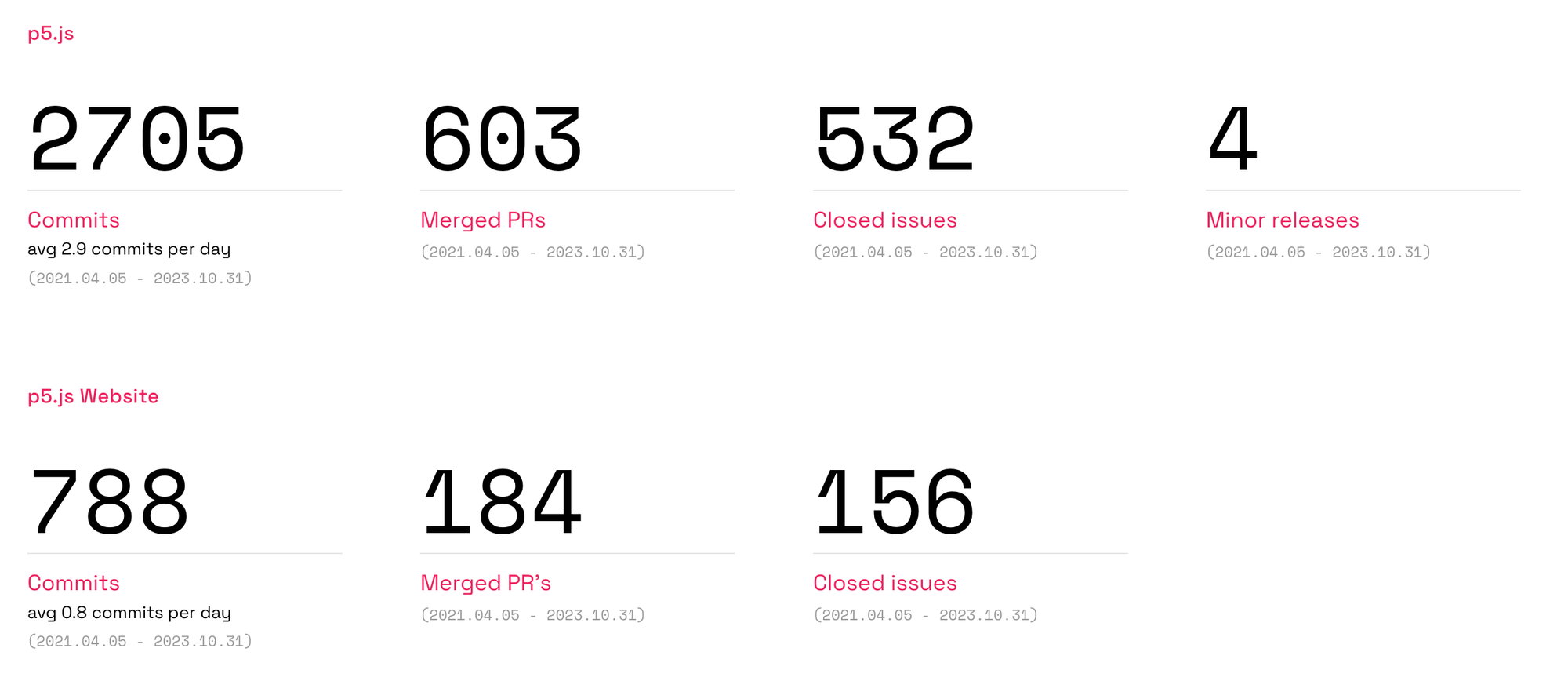 p5.js

2705

Commits
avg 2.9 commits per day
(2021.04.05 - 2023.10.31)

603

Merged PRs
(2021.04.05 - 2023.10.31)

532

Closed issues
(2021.04.05 - 2023.10.31)

4

Minor releases
(2021.04.05 - 2023.10.31)

p5.js Website

788

Commits
avg 0.8 commits per day
(2021.04.05 - 2023.10.31)

184

Merged PR's
(2021.04.05 - 2023.10.31)

156

Closed issues
(2021.04.05 - 2023.10.31)