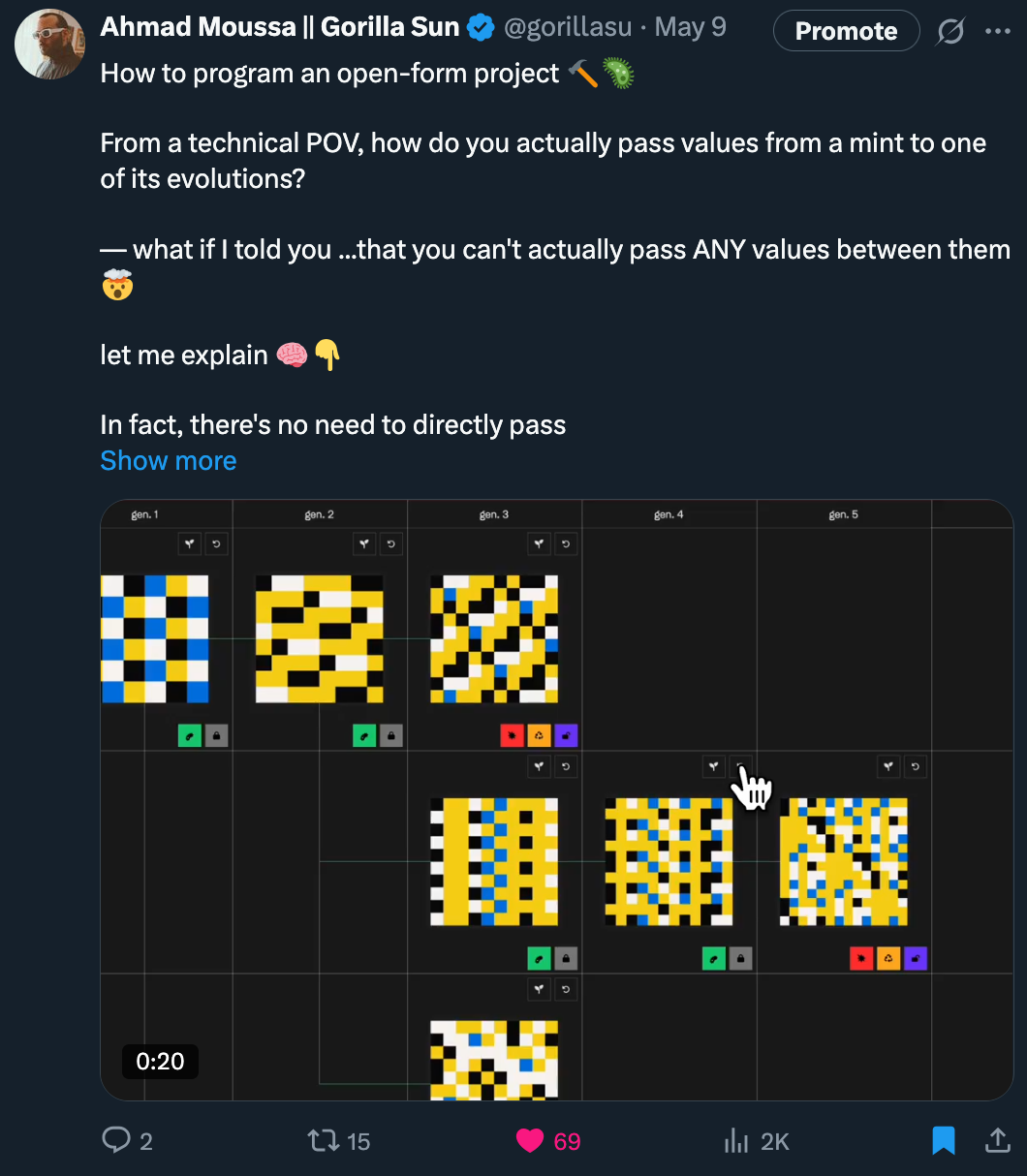 Ahmad Moussa || Gorilla Sun @gorillasu · May 9

Promote

How to program an open-form project 🔨🦠

From a technical POV, how do you actually pass values from a mint to one of its evolutions?

— what if I told you ...that you can't actually pass ANY values between them 🤯

let me explain 🧠👇

In fact, there's no need to directly pass

Show more

gen. 1

gen. 2

gen. 3

gen. 4

gen. 5

0:20

2

15

69

2K