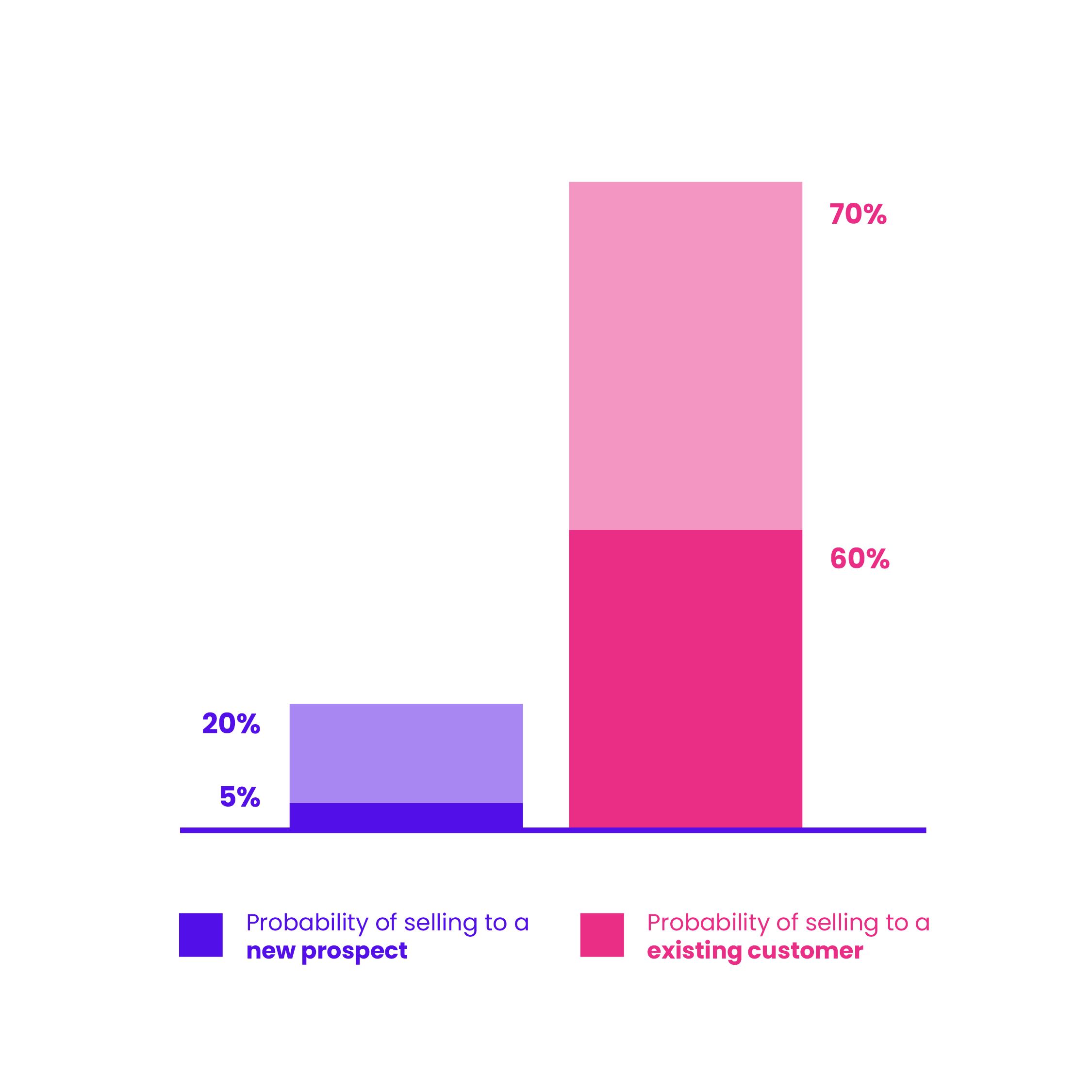 70%

60%

20%

5%

Probability of selling to a **new prospect**

Probability of selling to a **existing customer**