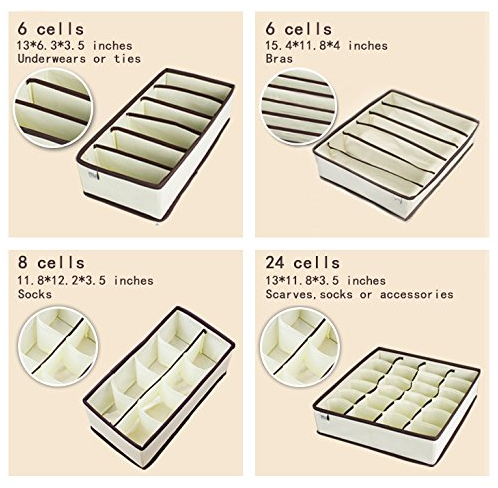 6 cells
13*6.3*3.5 inches
Underwears or ties

6 cells
15.4*11.8*4 inches
Bras

8 cells
11.8*12.2*3.5 inches
Socks

24 cells
13*11.8*3.5 inches
Scarves,socks or accessories