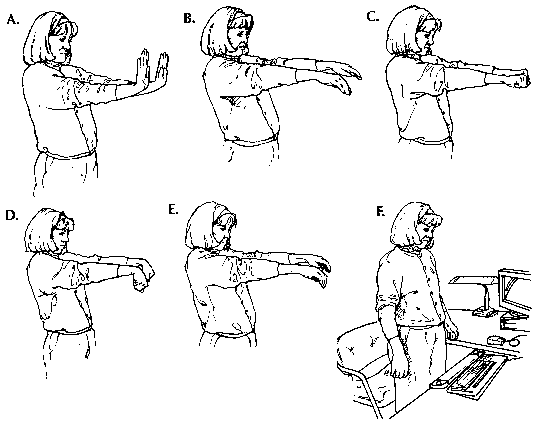 A.

B.

C.

D.

E.

F.