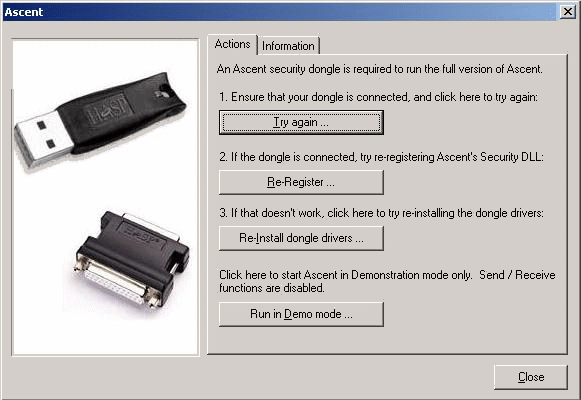 Ascent

HASP

HASP

Actions

Information

An Ascent security dongle is required to run the full version of Ascent.

1. Ensure that your dongle is connected, and click here to try again:

Try again ...

2. If the dongle is connected, try re-registering Ascent's Security DLL:

Re-Register ...

3. If that doesn't work, click here to try re-installing the dongle drivers:

Re-Install dongle drivers ...

Click here to start Ascent in Demonstration mode only. Send / Receive functions are disabled.

Run in Demo mode ...

Close