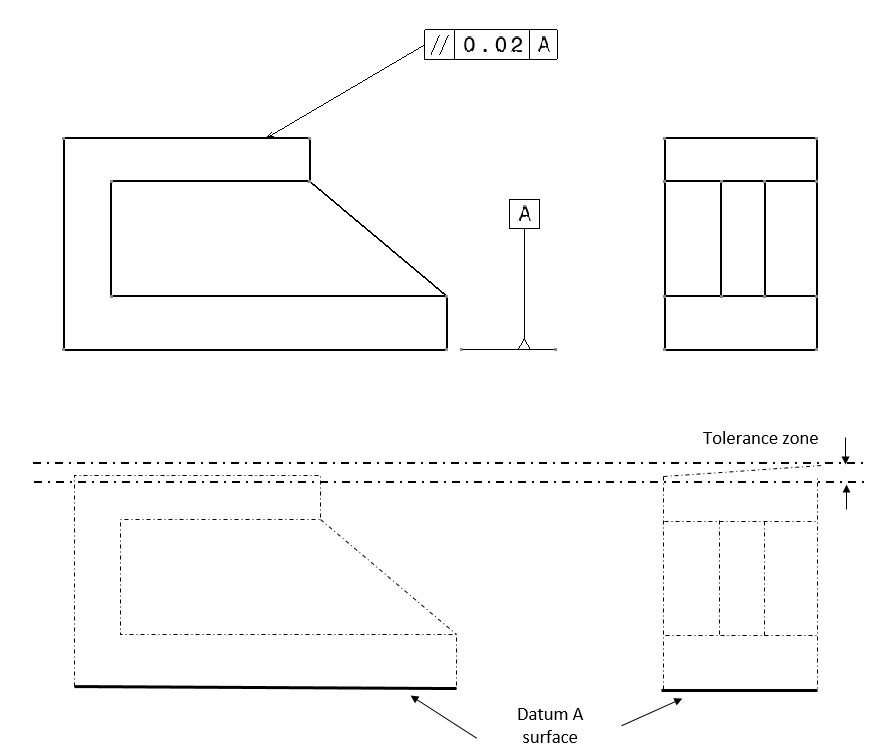 // 0.02 A

A

Tolerance zone

Datum A surface