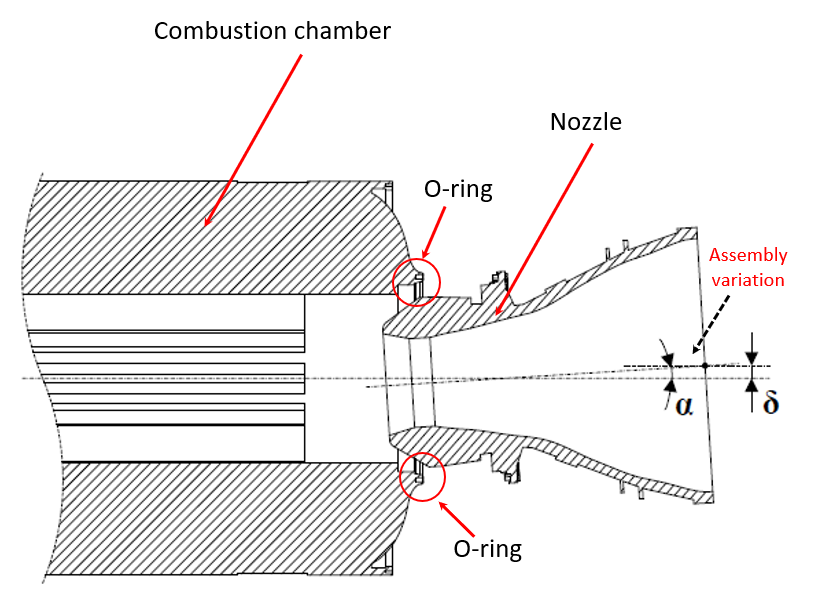 Combustion chamber

Nozzle

O-ring

Assembly variation

$\alpha$

$\delta$

O-ring