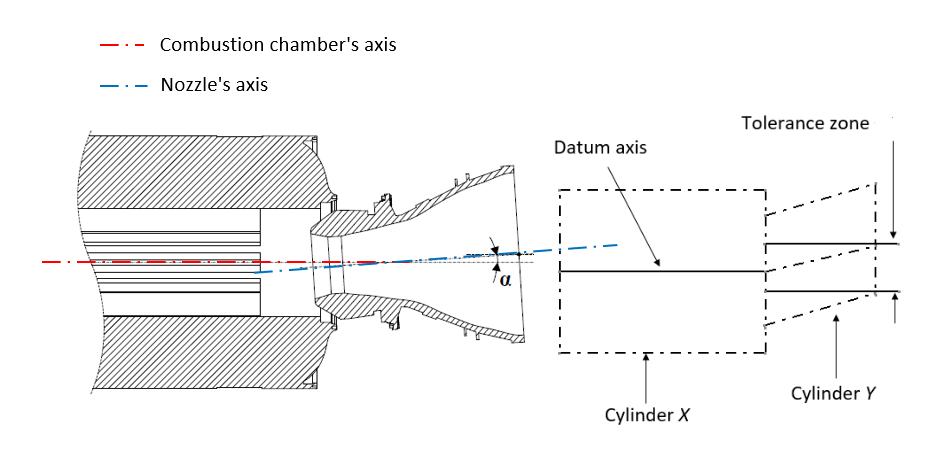 Combustion chamber's axis

Nozzle's axis

Tolerance zone

Datum axis

$\alpha$

Cylinder $X$

Cylinder $Y$