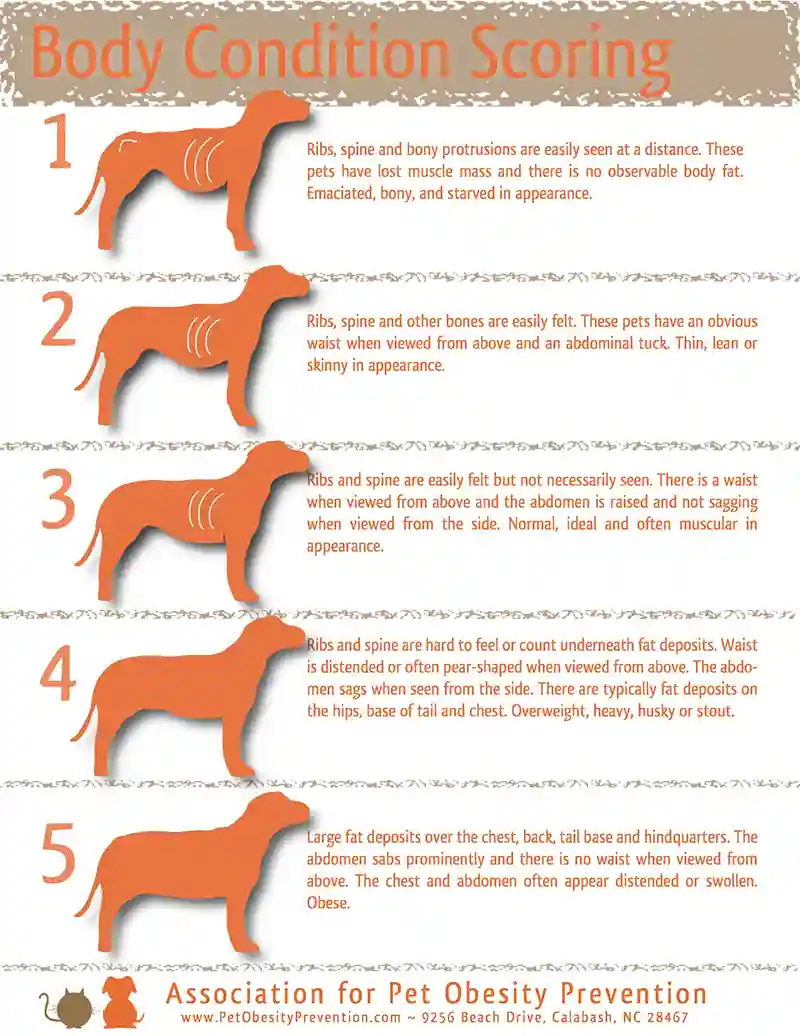 Body Condition Scoring

1

Ribs, spine and bony protrusions are easily seen at a distance. These pets have lost muscle mass and there is no observable body fat. Emaciated, bony, and starved in appearance.

2

Ribs, spine and other bones are easily felt. These pets have an obvious waist when viewed from above and an abdominal tuck. Thin, lean or skinny in appearance.

3

Ribs and spine are easily felt but not necessarily seen. There is a waist when viewed from above and the abdomen is raised and not sagging when viewed from the side. Normal, ideal and often muscular in appearance.

4

Ribs and spine are hard to feel or count underneath fat deposits. Waist is distended or often pear-shaped when viewed from above. The abdomen sags when seen from the side. There are typically fat deposits on the hips, base of tail and chest. Overweight, heavy, husky or stout.

5

Large fat deposits over the chest, back, tail base and hindquarters. The abdomen sabs prominently and there is no waist when viewed from above. The chest and abdomen often appear distended or swollen. Obese.

Association for Pet Obesity Prevention
www.PetObesityPrevention.com ~ 9256 Beach Drive, Calabash, NC 28467