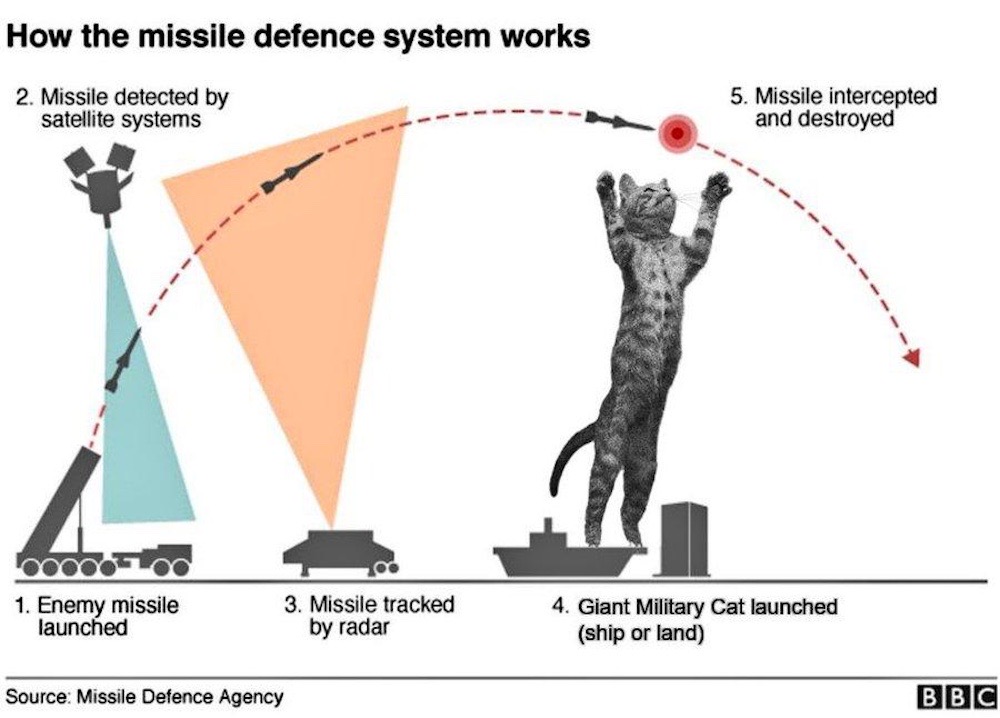 How the missile defence system works

2. Missile detected by satellite systems

5. Missile intercepted and destroyed

1. Enemy missile launched

3. Missile tracked by radar

4. Giant Military Cat launched (ship or land)

Source: Missile Defence Agency

BBC