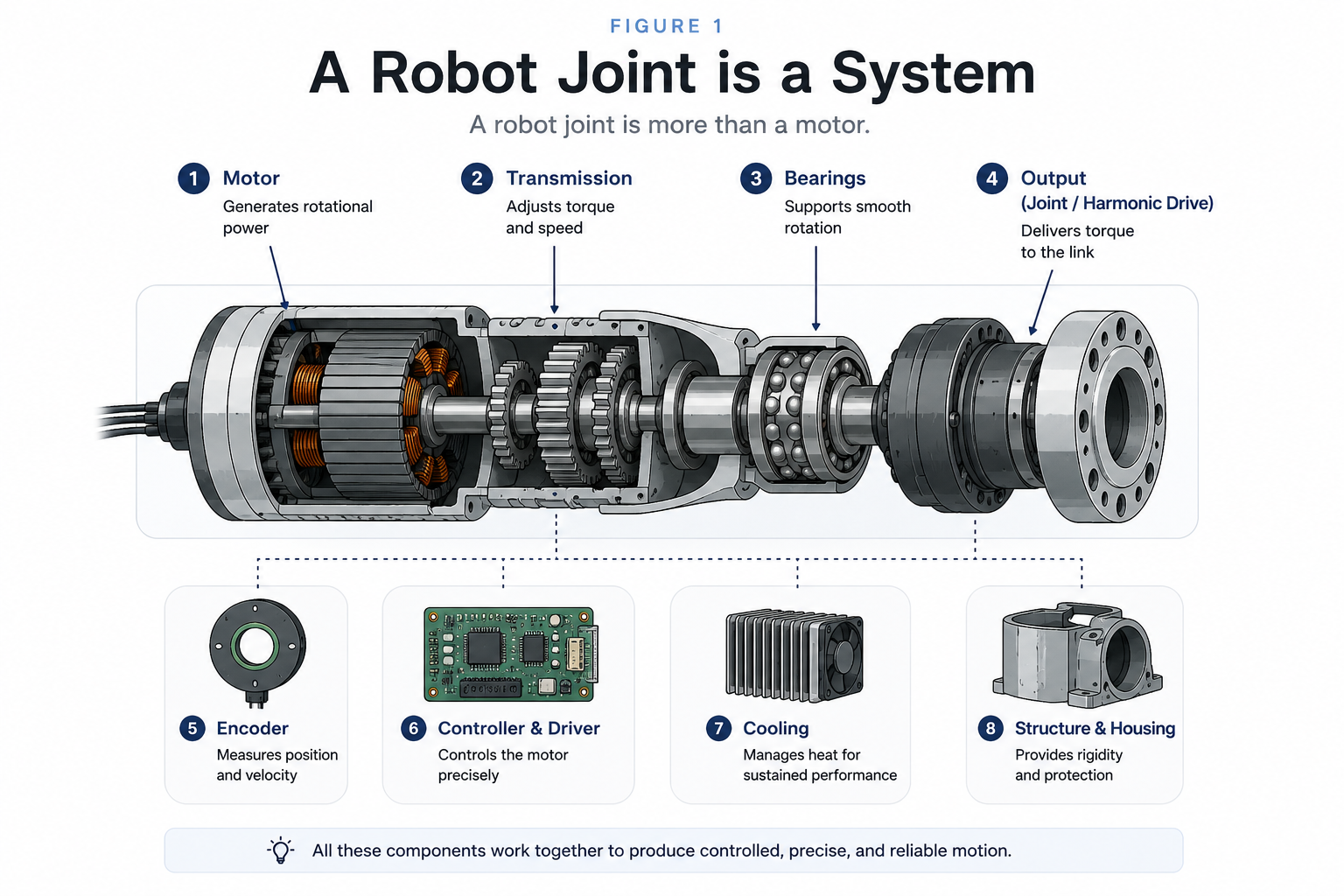 FIGURE 1

A Robot Joint is a System

A robot joint is more than a motor.

1 Motor
Generates rotational power

2 Transmission
Adjusts torque and speed

3 Bearings
Supports smooth rotation

4 Output (Joint / Harmonic Drive)
Delivers torque to the link

5 Encoder
Measures position and velocity

6 Controller & Driver
Controls the motor precisely

7 Cooling
Manages heat for sustained performance

8 Structure & Housing
Provides rigidity and protection

All these components work together to produce controlled, precise, and reliable motion.