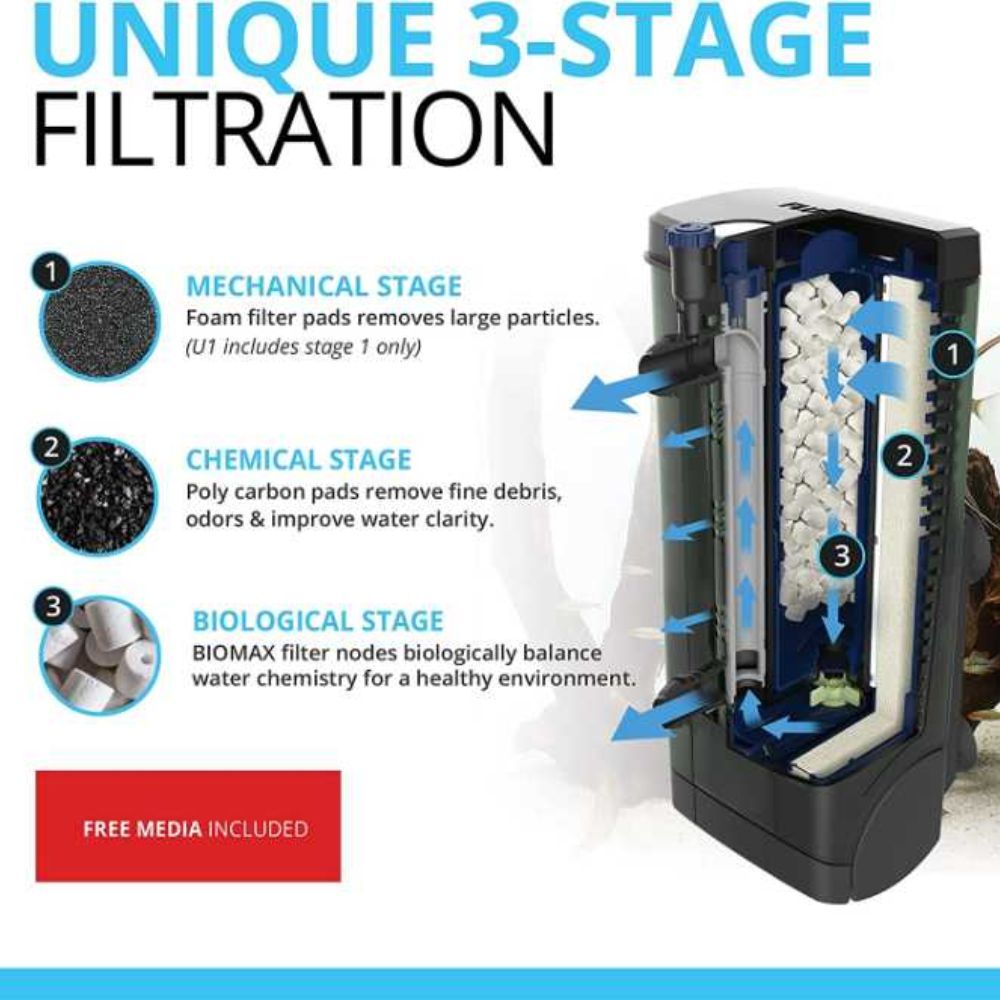 UNIQUE 3-STAGE
FILTRATION

1
MECHANICAL STAGE
Foam filter pads removes large particles.
(U1 includes stage 1 only)

2
CHEMICAL STAGE
Poly carbon pads remove fine debris, odors & improve water clarity.

3
BIOLOGICAL STAGE
BIOMAX filter nodes biologically balance water chemistry for a healthy environment.

FREE MEDIA INCLUDED

1
2
3