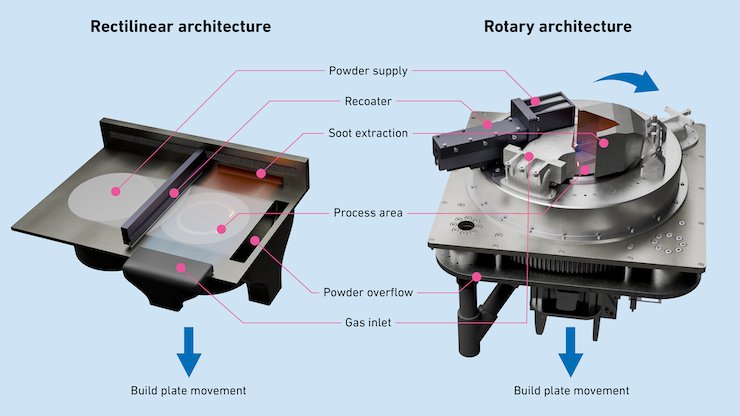 Rectilinear architecture

Rotary architecture

Powder supply

Recoater

Soot extraction

Process area

Powder overflow

Gas inlet

Build plate movement

Build plate movement