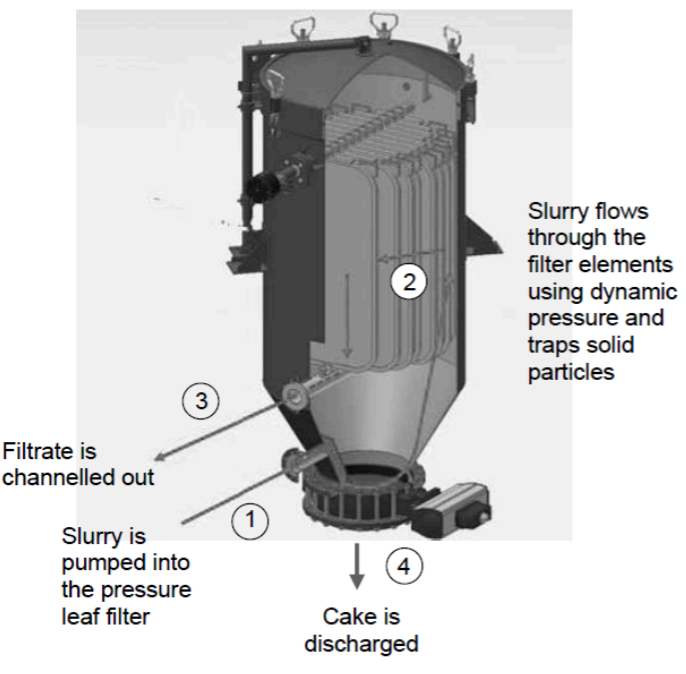 Slurry flows through the filter elements using dynamic pressure and traps solid particles

2

3

Filtrate is channelled out

1

Slurry is pumped into the pressure leaf filter

4

Cake is discharged