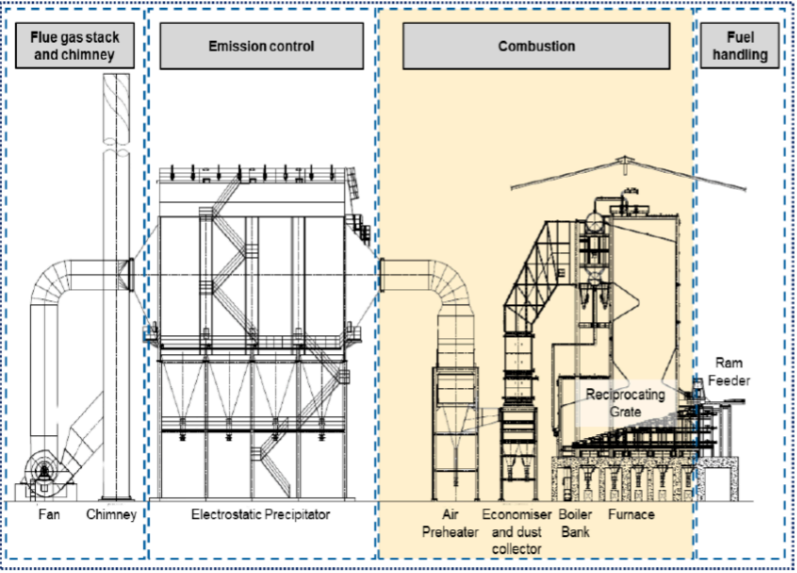 Flue gas stack and chimney

Emission control

Combustion

Fuel handling

Ram Feeder

Reciprocating Grate

Fan

Chimney

Electrostatic Precipitator

Air Preheater

Economiser and dust collector

Boiler Bank

Furnace