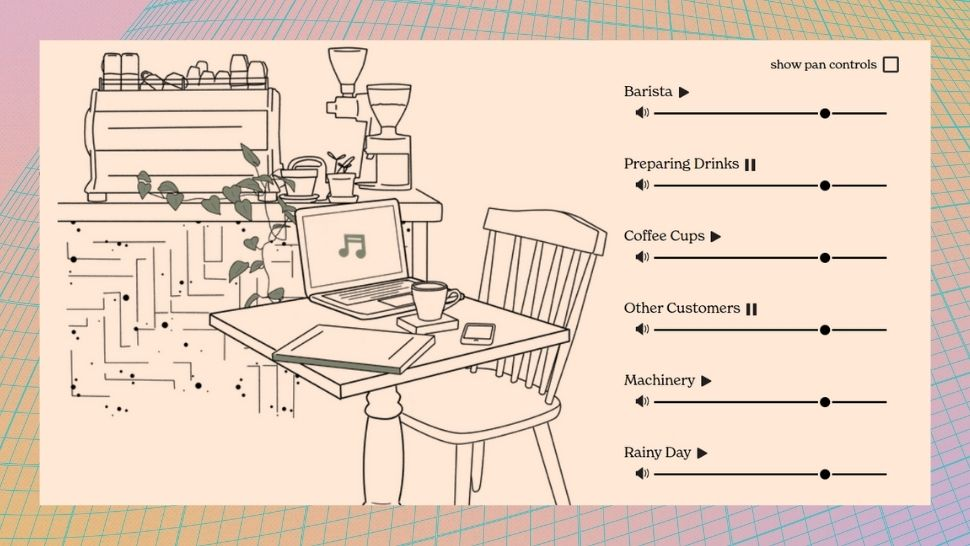 show pan controls

Barista

Preparing Drinks

Coffee Cups

Other Customers

Machinery

Rainy Day