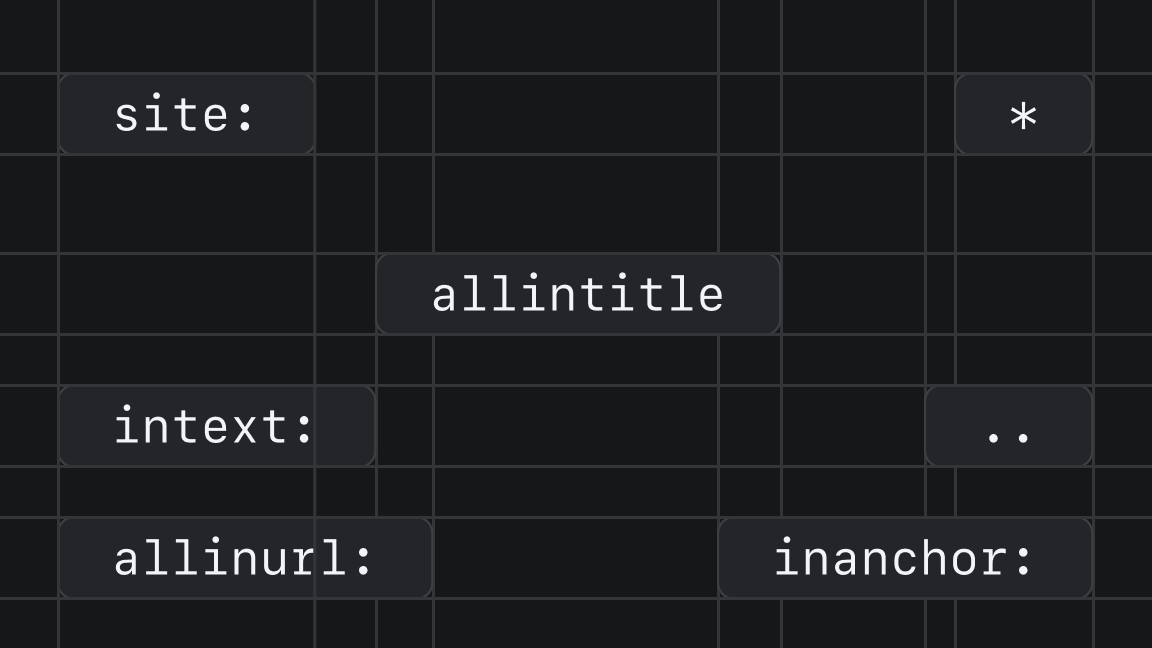 site:

*

allintitle

intext:

..

allinurl:

inanchor: