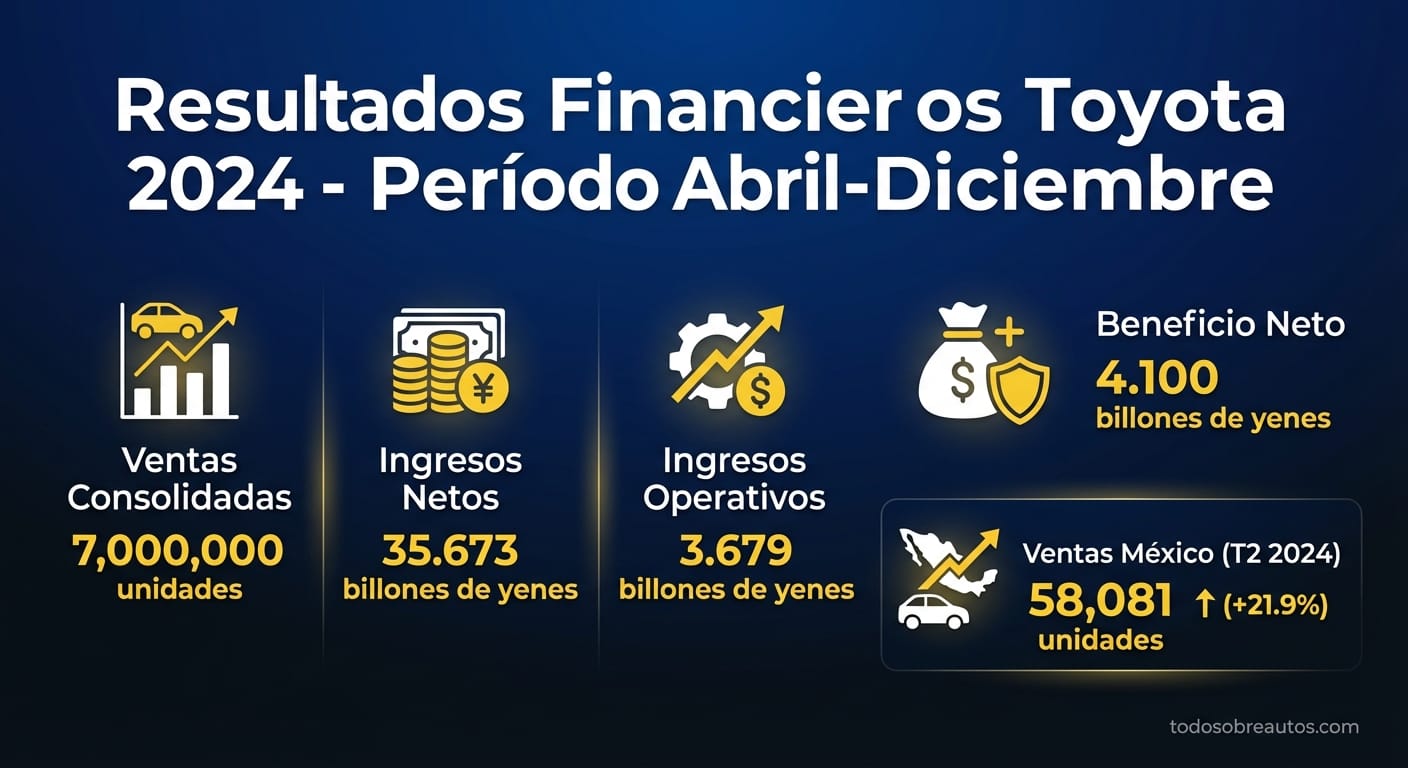 Resultados Financier os Toyota 2024 - Período Abril-Diciembre

Ventas Consolidadas
7,000,000
unidades

Ingresos Netos
35.673
billones de yenes

Ingresos Operativos
3.679
billones de yenes

Beneficio Neto
4.100
billones de yenes

Ventas México (T2 2024)
58,081 ↑ (+21.9%)
unidades

todosobreautos.com