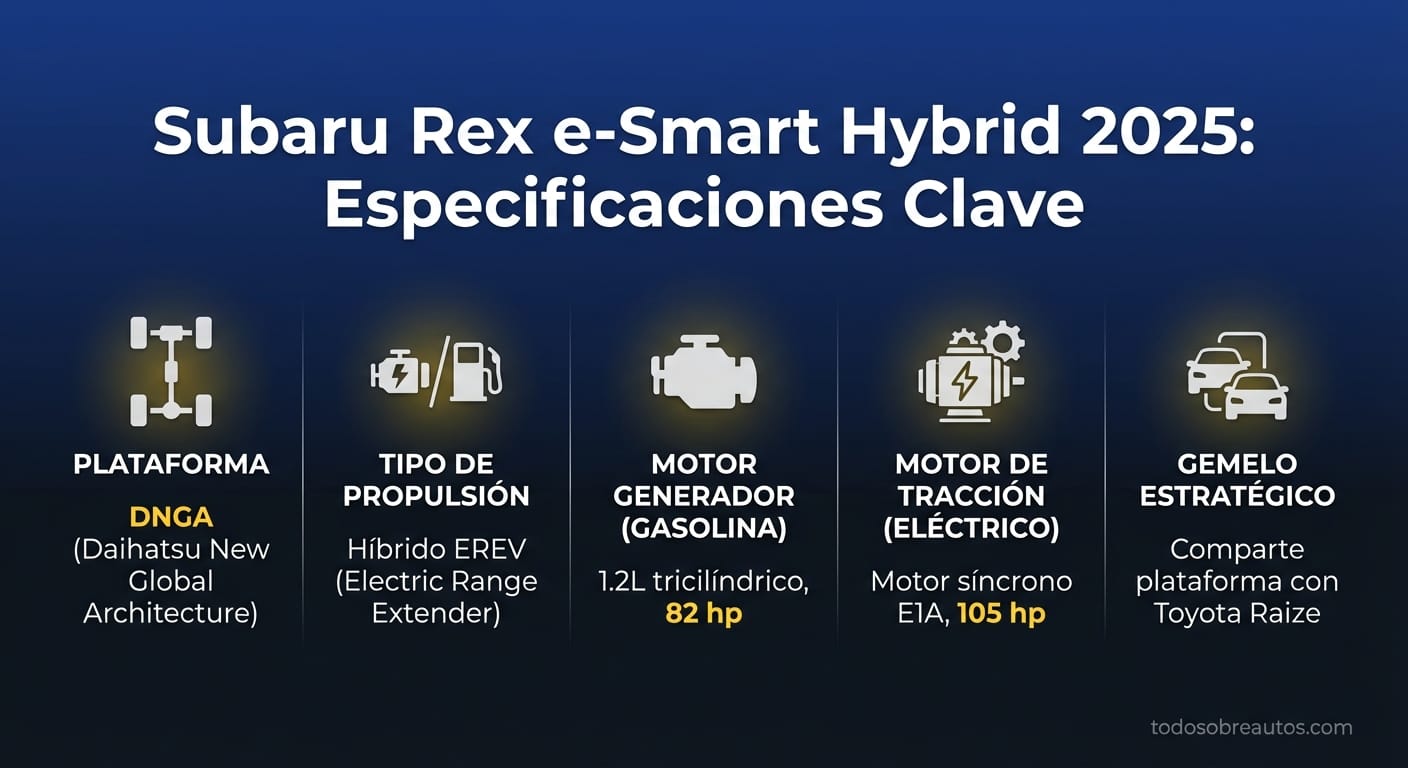 Subaru Rex e-Smart Hybrid 2025: Especificaciones Clave

PLATAFORMA

DNGA (Daihatsu New Global Architecture)

TIPO DE PROPULSIÓN

Híbrido EREV (Electric Range Extender)

MOTOR GENERADOR (GASOLINA)

1.2L tricilíndrico, 82 hp

MOTOR DE TRACCIÓN (ELÉCTRICO)

Motor síncrono E1A, 105 hp

GEMELO ESTRATÉGICO

Comparte plataforma con Toyota Raize

todosobreautos.com