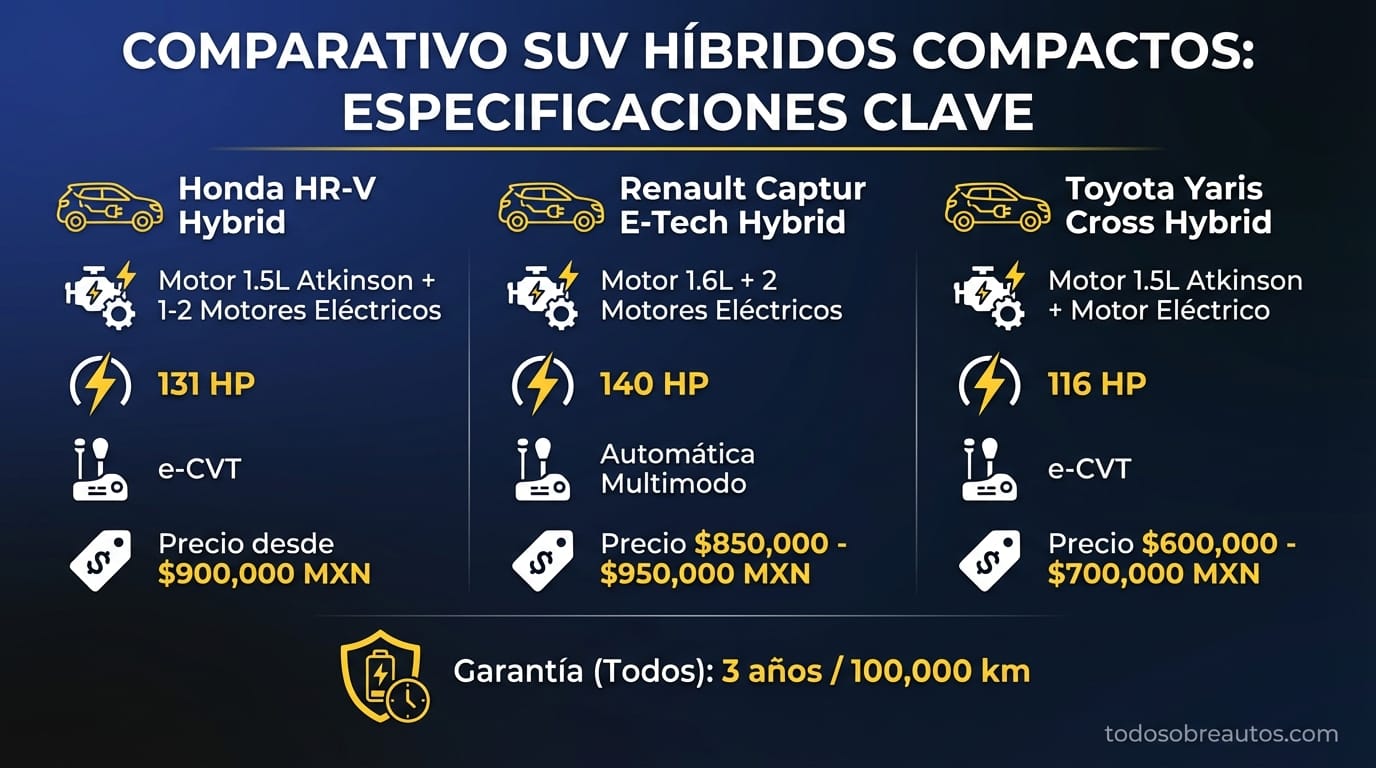 COMPARATIVO SUV HÍBRIDOS COMPACTOS: ESPECIFICACIONES CLAVE

Honda HR-V Hybrid

Motor 1.5L Atkinson + 1-2 Motores Eléctricos

131 HP

e-CVT

Precio desde $900,000 MXN

Renault Captur E-Tech Hybrid

Motor 1.6L + 2 Motores Eléctricos

140 HP

Automática Multimodo

Precio $850,000 - $950,000 MXN

Toyota Yaris Cross Hybrid

Motor 1.5L Atkinson + Motor Eléctrico

116 HP

e-CVT

Precio $600,000 - $700,000 MXN

Garantía (Todos): 3 años / 100,000 km

todosobreautos.com