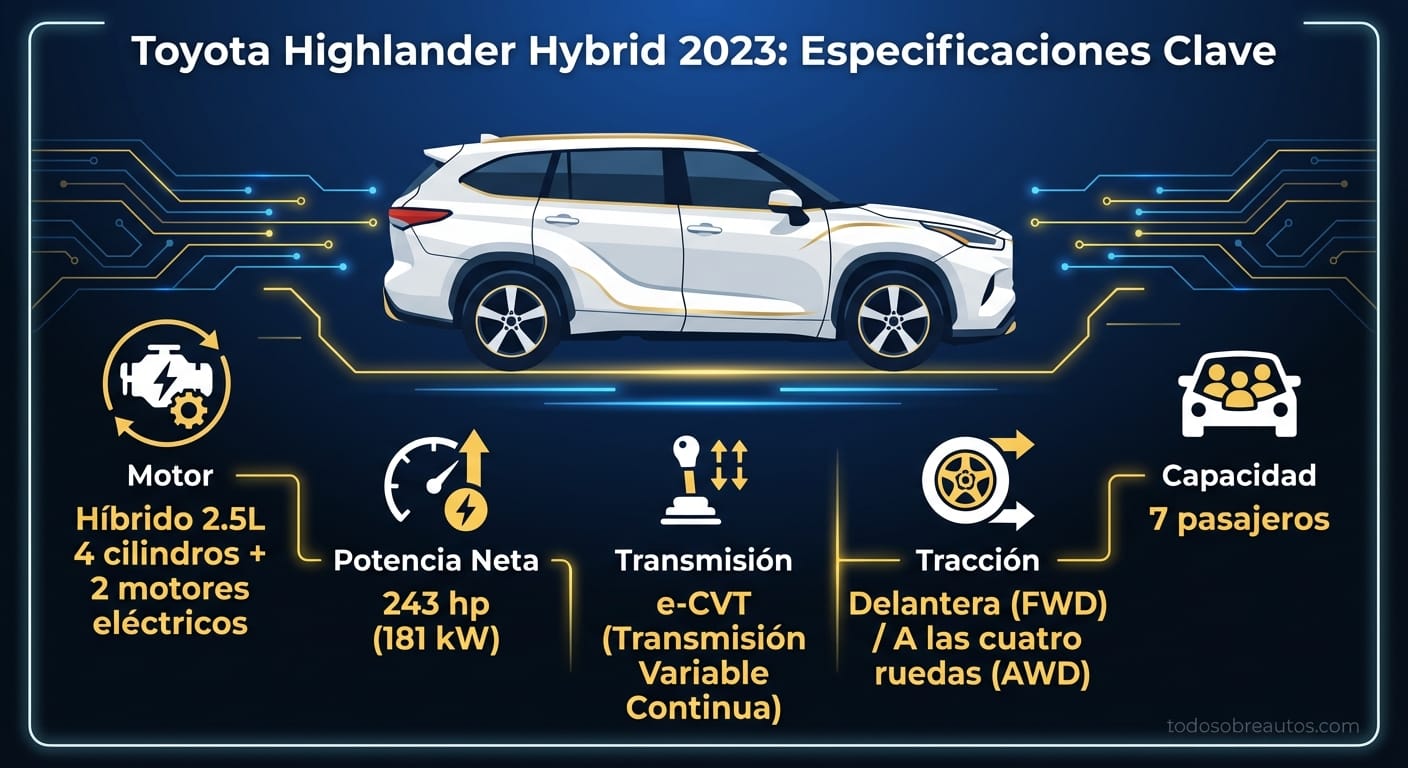 Toyota Highlander Hybrid 2023: Especificaciones Clave

Motor
Híbrido 2.5L 4 cilindros + 2 motores eléctricos

Potencia Neta
243 hp (181 kW)

Transmisión
e-CVT (Transmisión Variable Continua)

Tracción
Delantera (FWD) / A las cuatro ruedas (AWD)

Capacidad
7 pasajeros

todosobreautos.com